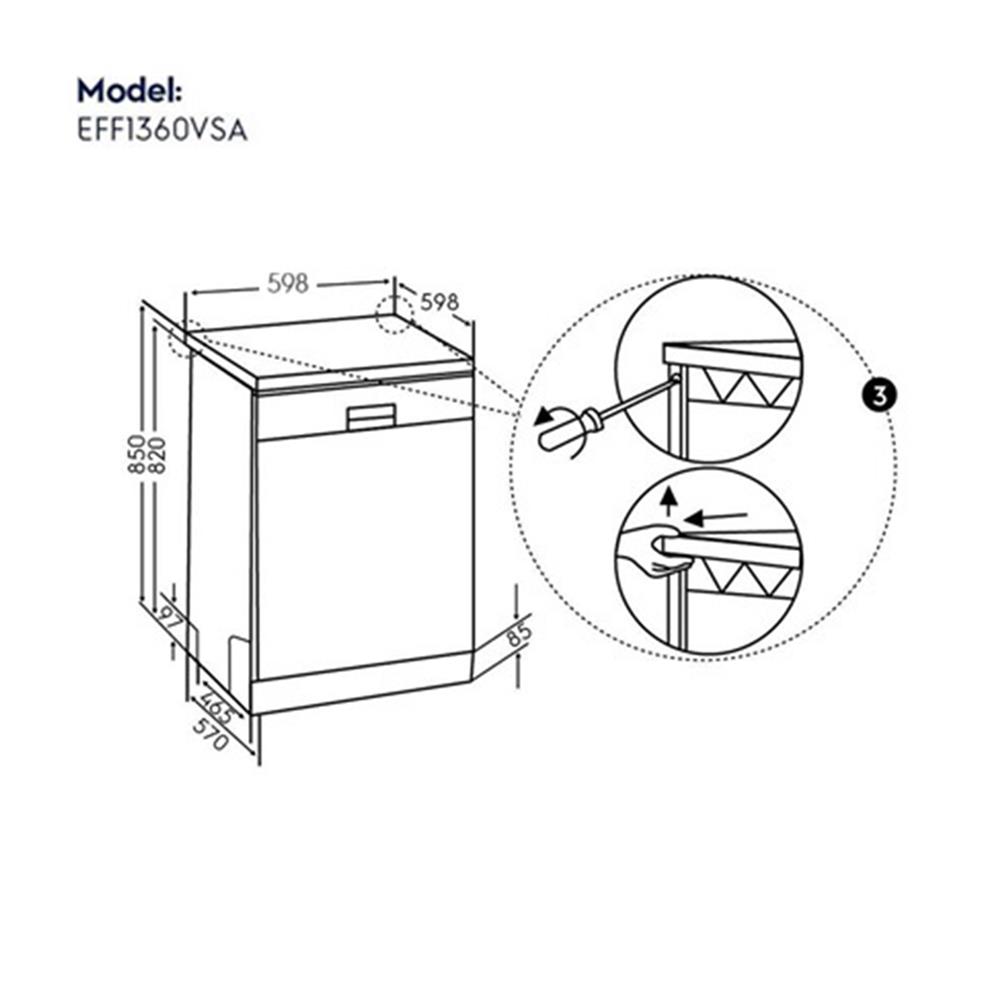 Model:
EFF1360VSA

598
598
850
820
97
465
570
85
3