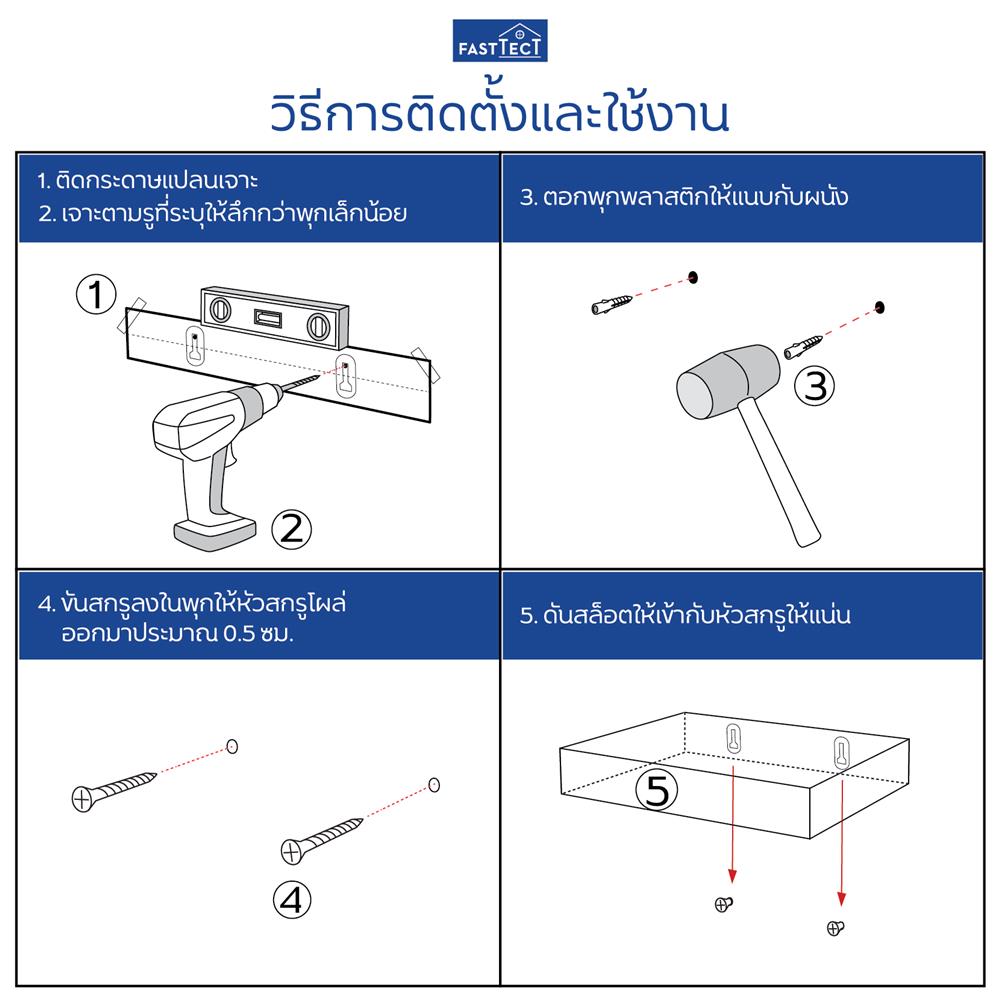 FASTTECT

วิธีการติดตั้งและใช้งาน

1. ติดกระดาษแปลนเจาะ
2. เจาะตามรูที่ระบุให้ลึกกว่าพุกเล็กน้อย

①
②

3. ตอกพุกพลาสติกให้แนบกับผนัง

③

4. ขันสกรูลงในพุกให้หัวสกรูโผล่ออกมาประมาณ 0.5 ซม.

④

5. ดันสล็อตให้เข้ากับหัวสกรูให้แน่น

⑤