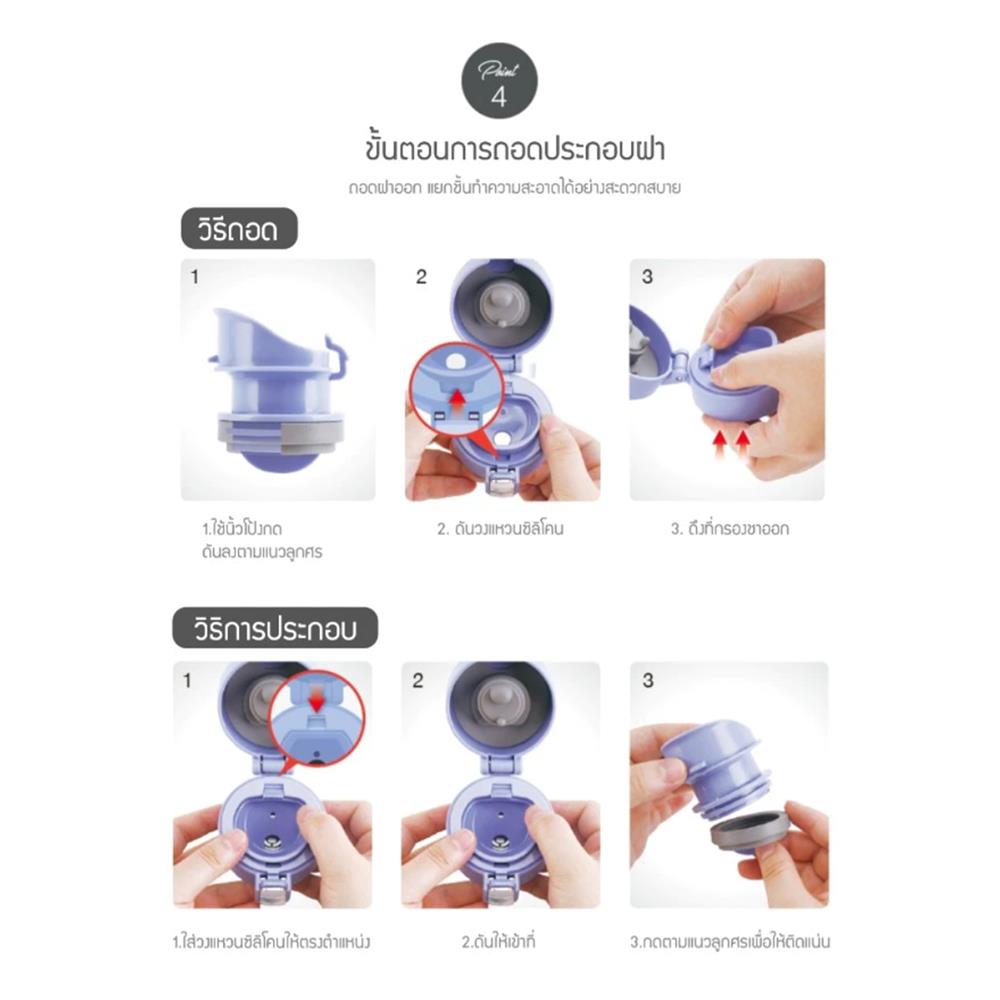 Point
4

ขั้นตอนการถอดประกอบฝา

ถอดฝาออก แยกชิ้นทำความสะอาดได้อย่างสะดวกสบาย

วิธีถอด

1

2

3

1.ใช้นิ้วโป้งกด ดันลงตามแนวลูกศร

2. ดันวงแหวนซิลิโคน

3. ดึงที่กรองชาออก

วิธีการประกอบ

1

2

3

1.ใส่วงแหวนซิลิโคนให้ตรงตำแหน่ง

2.ดันให้เข้าที่

3.กดตามแนวลูกศรเพื่อให้ติดแน่น