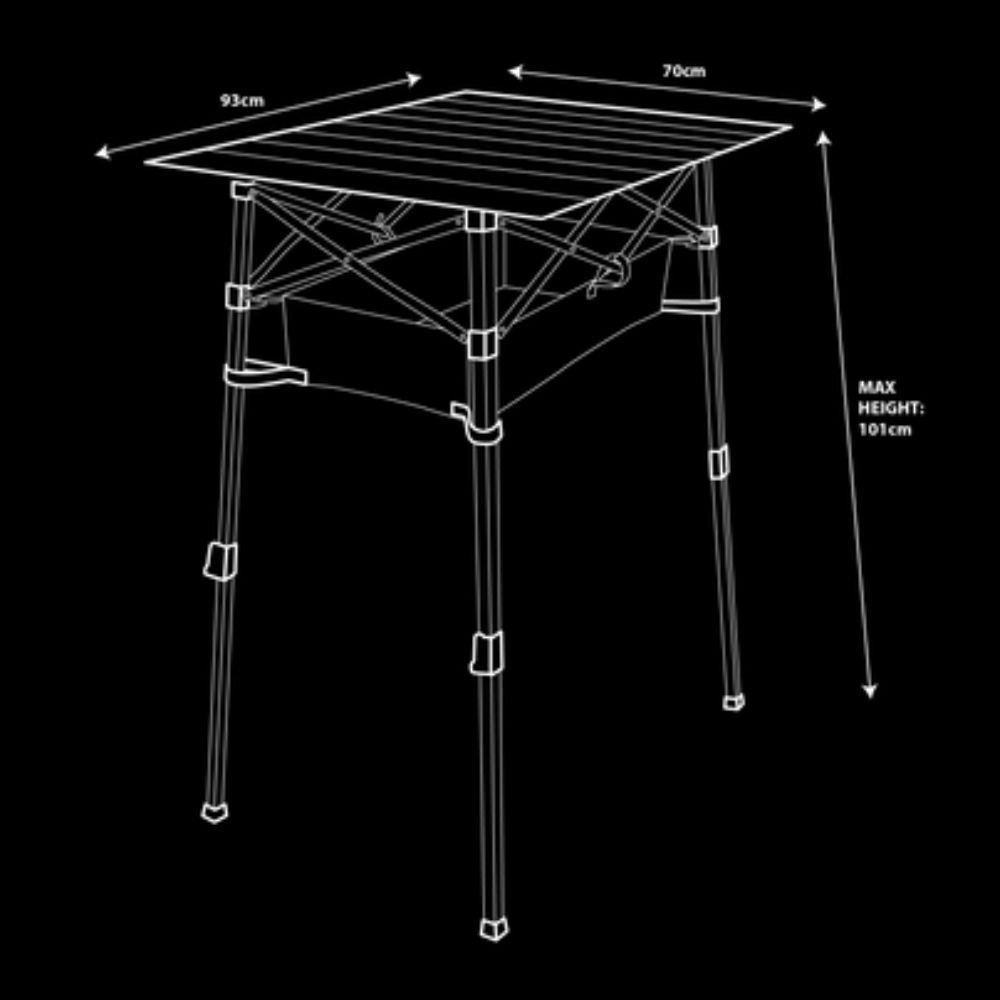 93cm

70cm

MAX
HEIGHT:
101cm