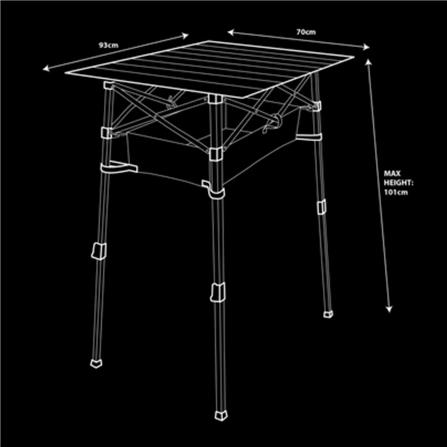 93cm

70cm

MAX HEIGHT: 101cm