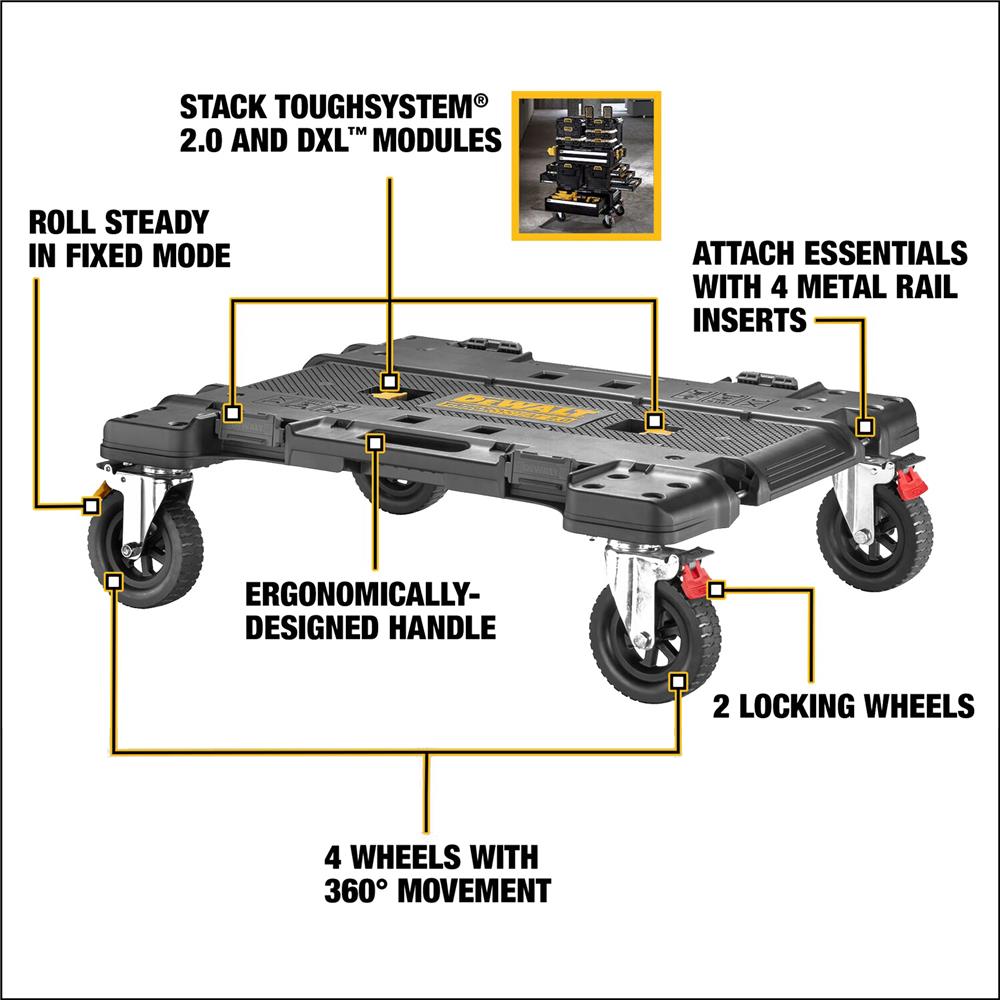 STACK TOUGHSYSTEM® 2.0 AND DXL™ MODULES

ROLL STEADY IN FIXED MODE

ATTACH ESSENTIALS WITH 4 METAL RAIL INSERTS

DEWALT

ERGONOMICALLY-DESIGNED HANDLE

2 LOCKING WHEELS

4 WHEELS WITH 360° MOVEMENT