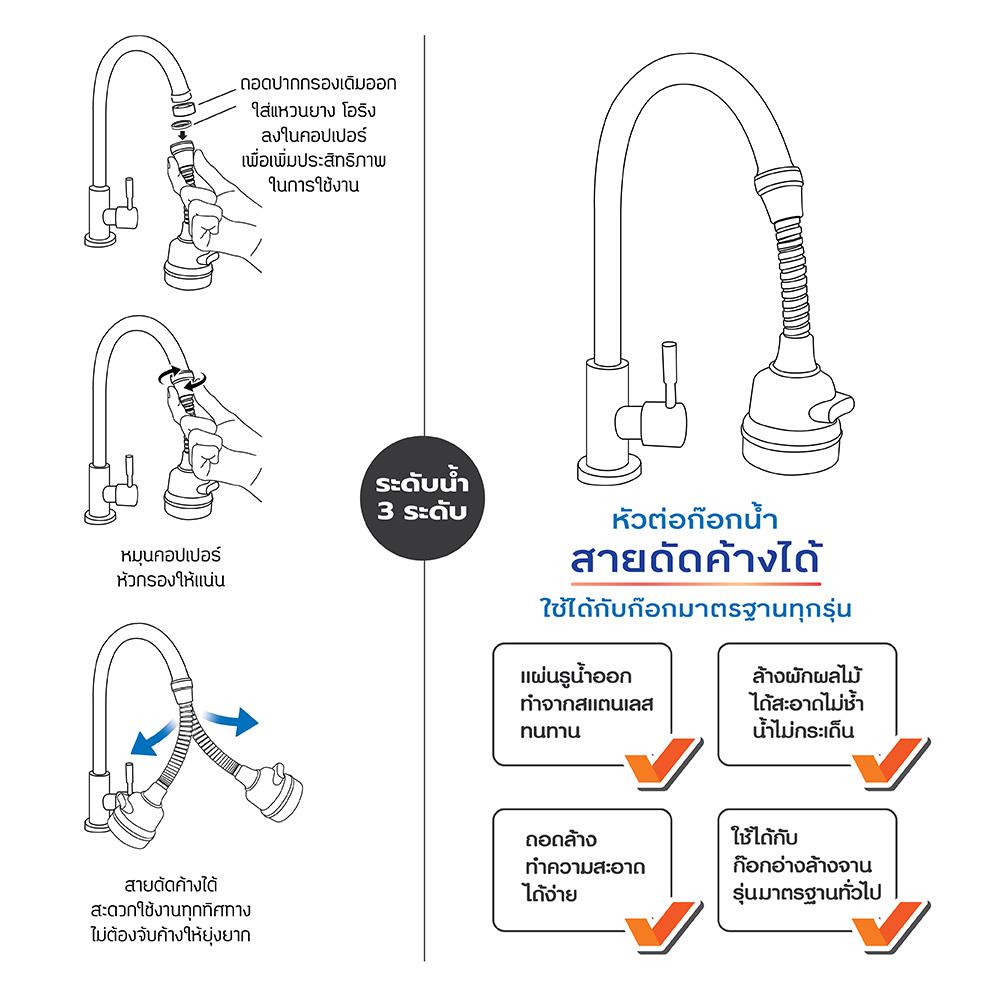 ถอดปากกรองเดิมออก
ใส่แหวนยาง โอริง
ลงในคอปเปอร์
เพื่อเพิ่มประสิทธิภาพ
ในการใช้งาน

หมุนคอปเปอร์
หัวกรองให้แน่น

สายดัดค้างได้
สะดวกใช้งานทุกทิศทาง
ไม่ต้องจับค้างให้ยุ่งยาก

ระดับน้ำ
3 ระดับ

หัวต่อก๊อกน้ำ
สายดัดค้างได้
ใช้ได้กับก๊อกมาตรฐานทุกรุ่น

แผ่นรูน้ำออก
ทำจากสแตนเลส
ทนทาน

ล้างผักผลไม้
ได้สะอาดไม่ช้ำ
น้ำไม่กระเด็น

ถอดล้าง
ทำความสะอาด
ได้ง่าย

ใช้ได้กับ
ก๊อกอ่างล้างจาน
รุ่นมาตรฐานทั่วไป