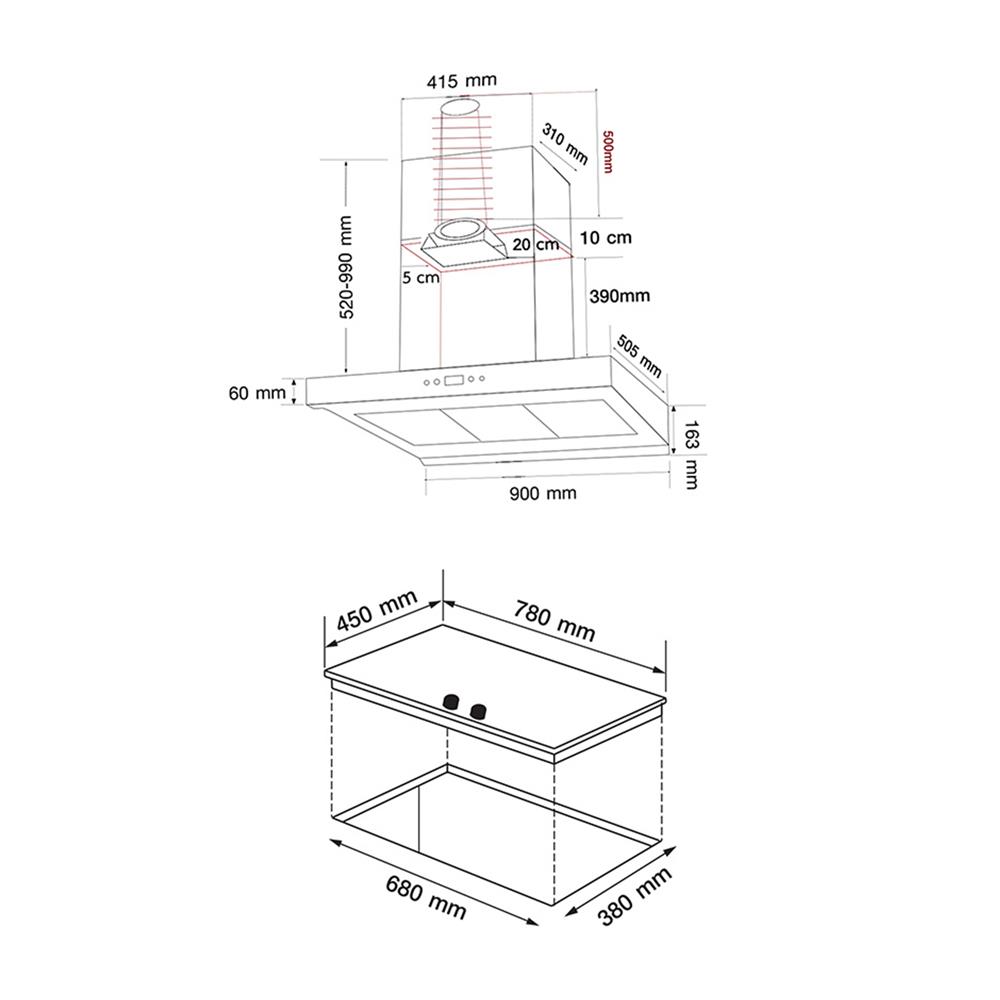 415 mm
310 mm
500mm
520-990 mm
10 cm
20 cm
5 cm
390mm
505 mm
60 mm
163 mm
900 mm

450 mm
780 mm
680 mm
380 mm