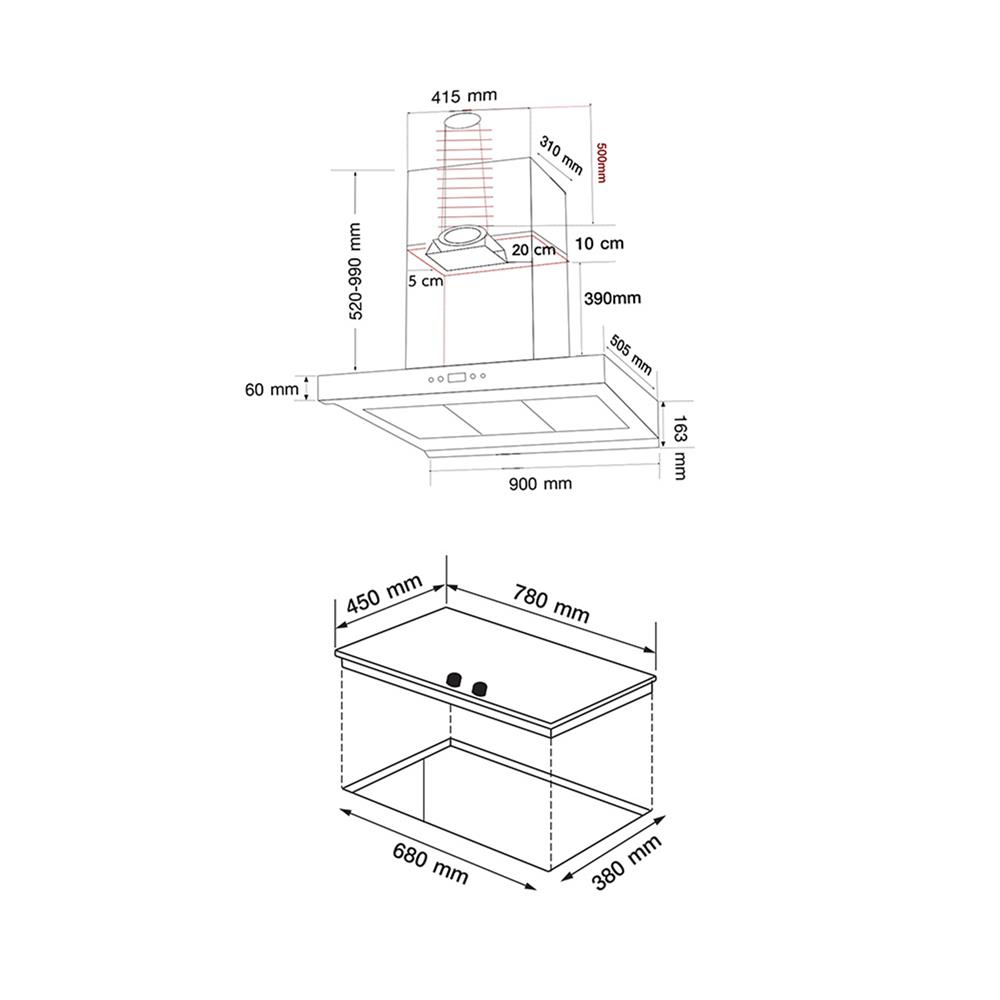 415 mm
310 mm
500mm
520-990 mm
10 cm
20 cm
5 cm
390mm
505 mm
60 mm
163 mm
900 mm

450 mm
780 mm
680 mm
380 mm