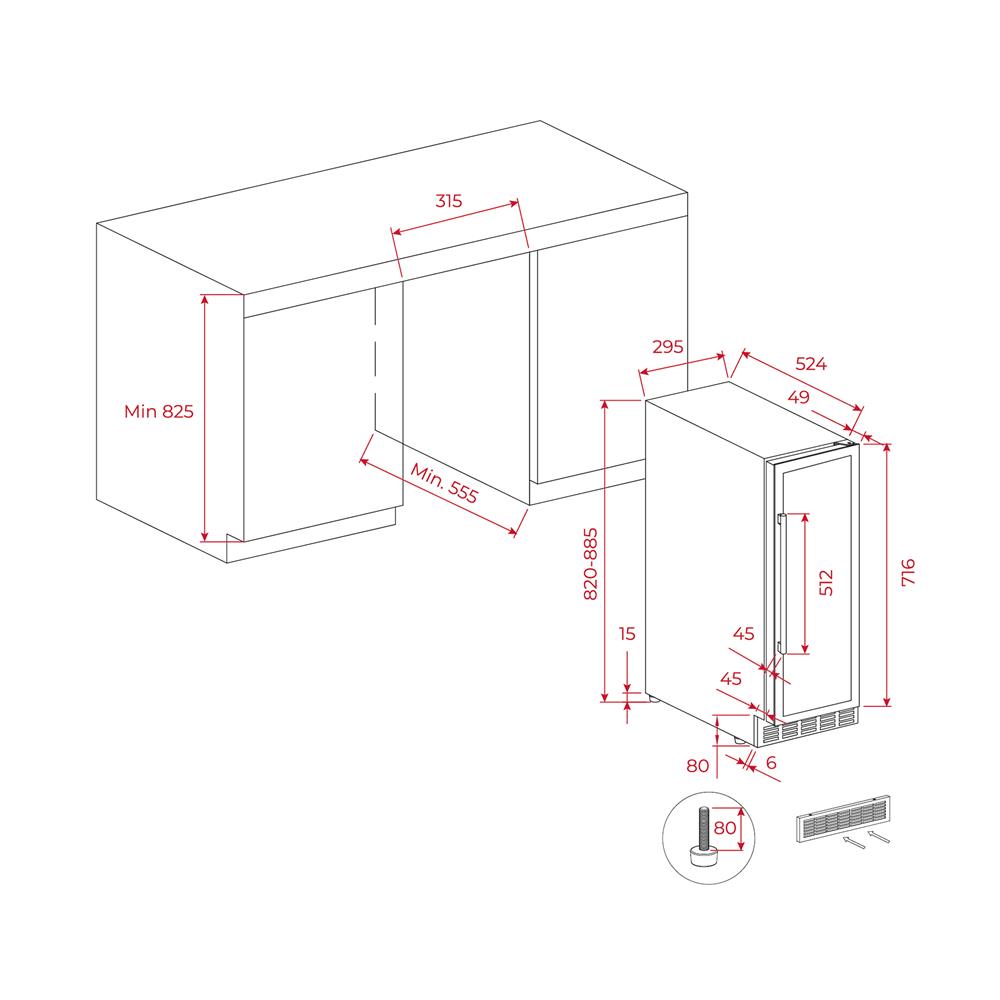 315

Min 825

Min. 555

295

524

49

820-885

512

716

15

45

45

80

6

80