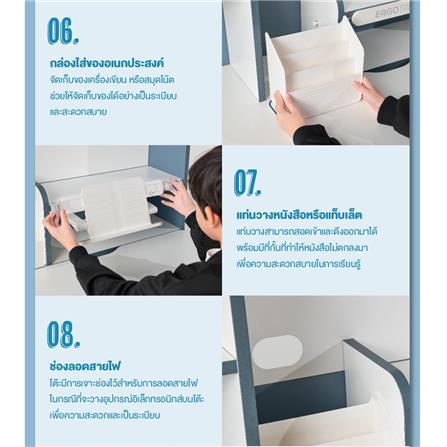 06.

กล่องใส่ของอเนกประสงค์
จัดเก็บของเครื่องเขียน หรือสมุดโน้ต ช่วยให้จัดเก็บของได้อย่างเป็นระเบียบ และสะดวกสบาย

ERGO

07.

แท่นวางหนังสือหรือแท็บเล็ต
แท่นวางสามารถสอดเข้าและดึงออกมาได้ พร้อมมีที่กั้นที่ทำให้หนังสือไม่ตกลงมา เพื่อความสะดวกสบายในการเรียนรู้

08.

ช่องลอดสายไฟ
โต๊ะมีการเจาะช่องไว้สำหรับการลอดสายไฟ ในกรณีที่จะวางอุปกรณ์อิเล็กทรอนิกส์บนโต๊ะ เพื่อความสะดวกและเป็นระเบียบ