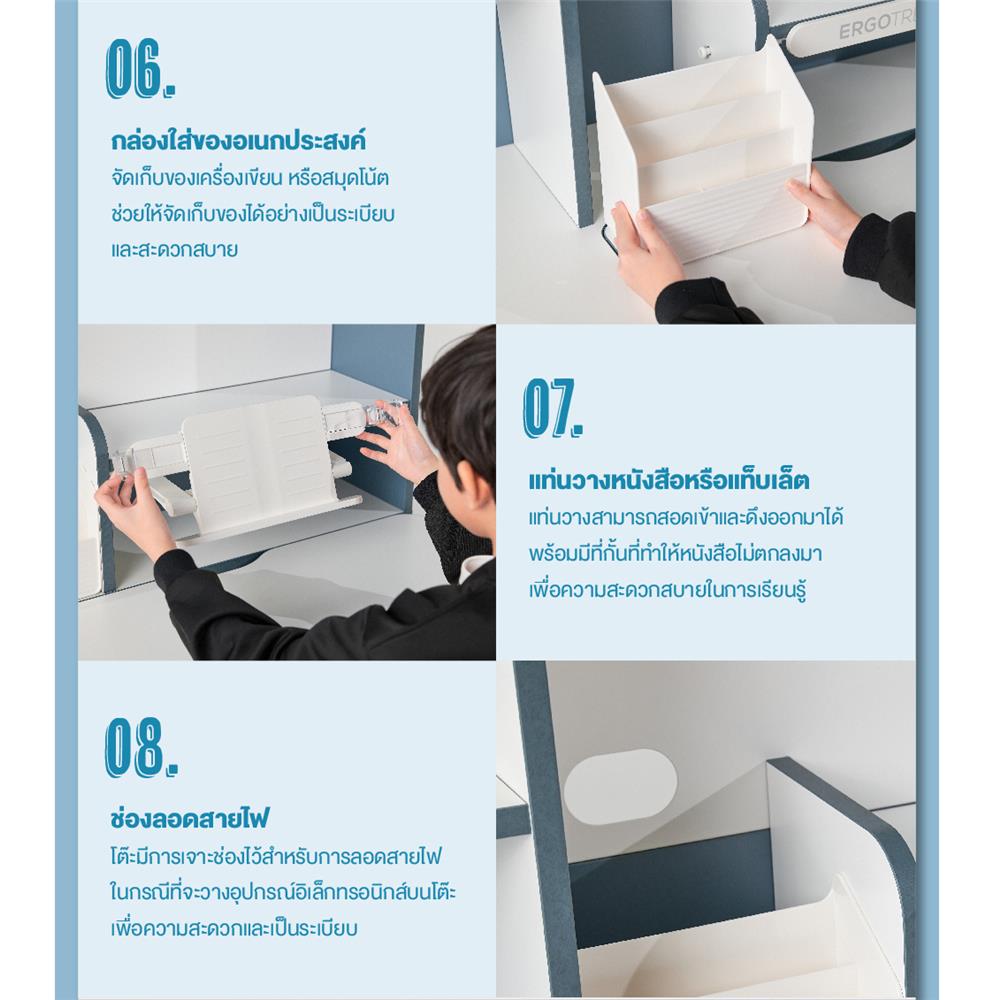 06.

กล่องใส่ของอเนกประสงค์
จัดเก็บของเครื่องเขียน หรือสมุดโน้ต ช่วยให้จัดเก็บของได้อย่างเป็นระเบียบ และสะดวกสบาย

ERGOTR

07.

แท่นวางหนังสือหรือแท็บเล็ต
แท่นวางสามารถสอดเข้าและดึงออกมาได้ พร้อมมีที่กั้นที่ทำให้หนังสือไม่ตกลงมา เพื่อความสะดวกสบายในการเรียนรู้

08.

ช่องลอดสายไฟ
โต๊ะมีการเจาะช่องไว้สำหรับการลอดสายไฟ ในกรณีที่จะวางอุปกรณ์อิเล็กทรอนิกส์บนโต๊ะ เพื่อความสะดวกและเป็นระเบียบ