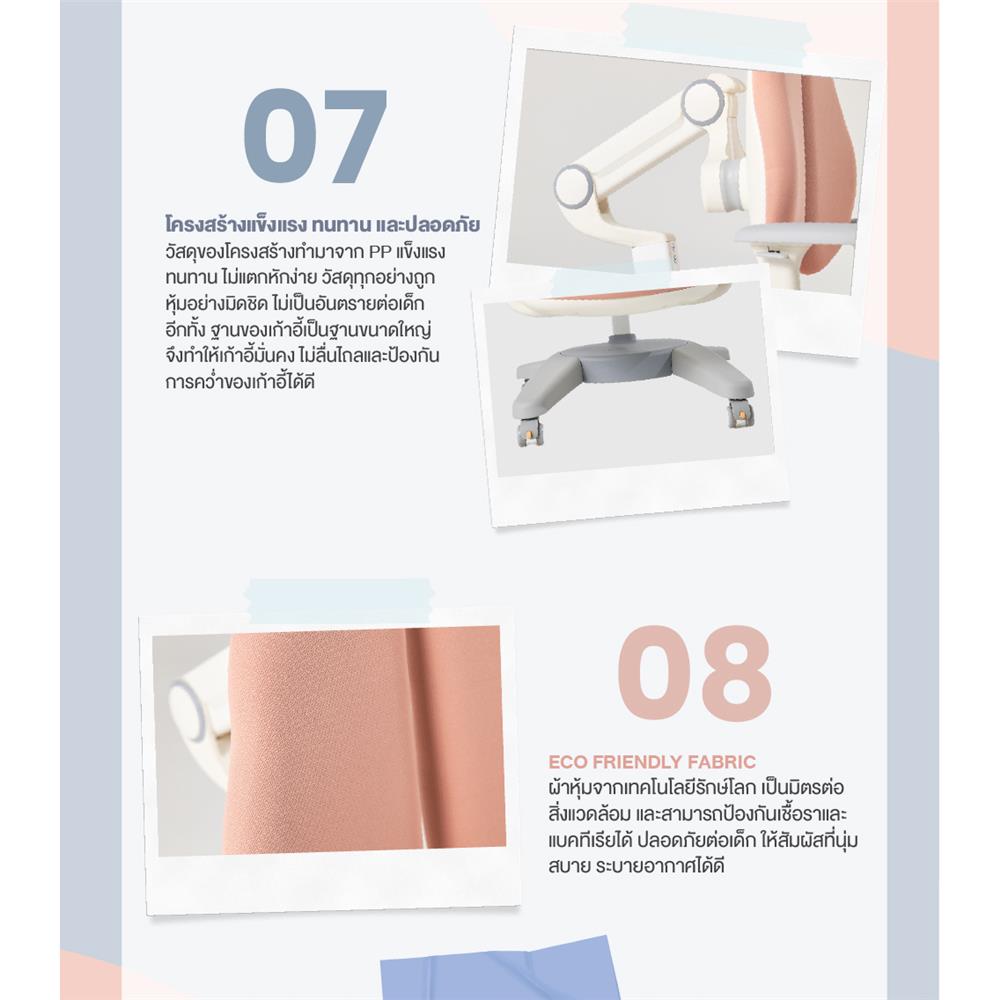 07

โครงสร้างแข็งแรง ทนทาน และปลอดภัย
วัสดุของโครงสร้างทำมาจาก PP แข็งแรง ทนทาน ไม่แตกหักง่าย วัสดุทุกอย่างถูกหุ้มอย่างมิดชิด ไม่เป็นอันตรายต่อเด็ก อีกทั้ง ฐานของเก้าอี้เป็นฐานขนาดใหญ่ จึงทำให้เก้าอี้มั่นคง ไม่ลื่นไถลและป้องกันการคว่ำของเก้าอี้ได้ดี

08

ECO FRIENDLY FABRIC
ผ้าหุ้มจากเทคโนโลยีรักษ์โลก เป็นมิตรต่อสิ่งแวดล้อม และสามารถป้องกันเชื้อราและแบคทีเรียได้ ปลอดภัยต่อเด็ก ให้สัมผัสที่นุ่มสบาย ระบายอากาศได้ดี