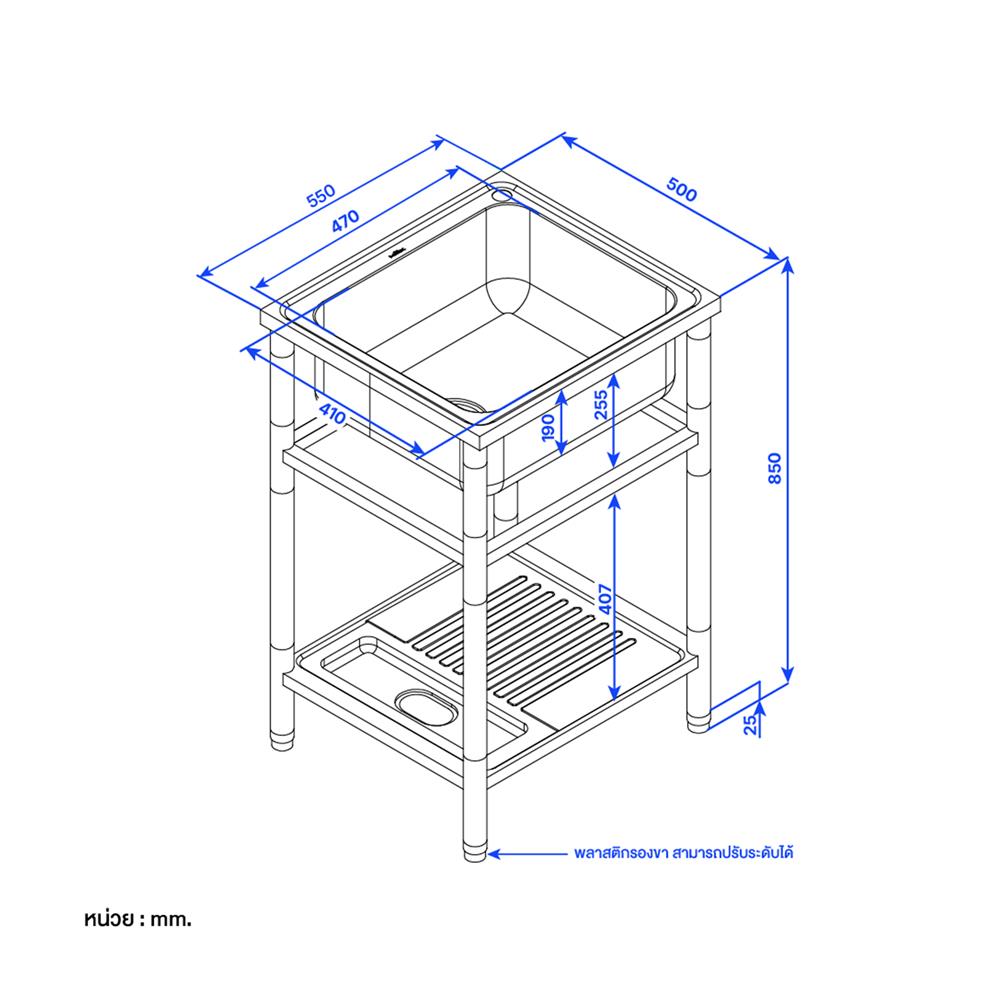 550
470
500
410
190
255
850
407
25
พลาสติกรองขา สามารถปรับระดับได้

หน่วย : mm.