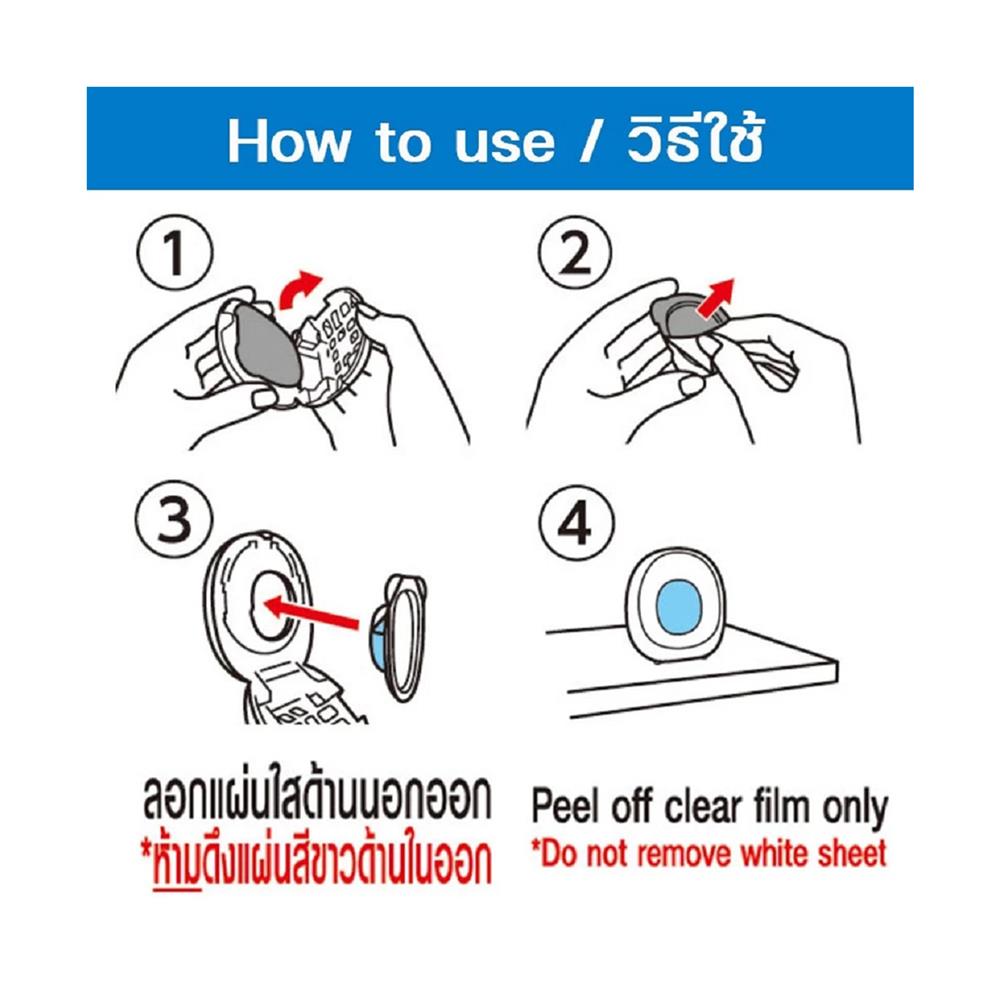 How to use / วิธีใช้

1

2

3

4

ลอกแผ่นใสด้านนอกออก
*ห้ามดึงแผ่นสีขาวด้านในออก

Peel off clear film only
*Do not remove white sheet