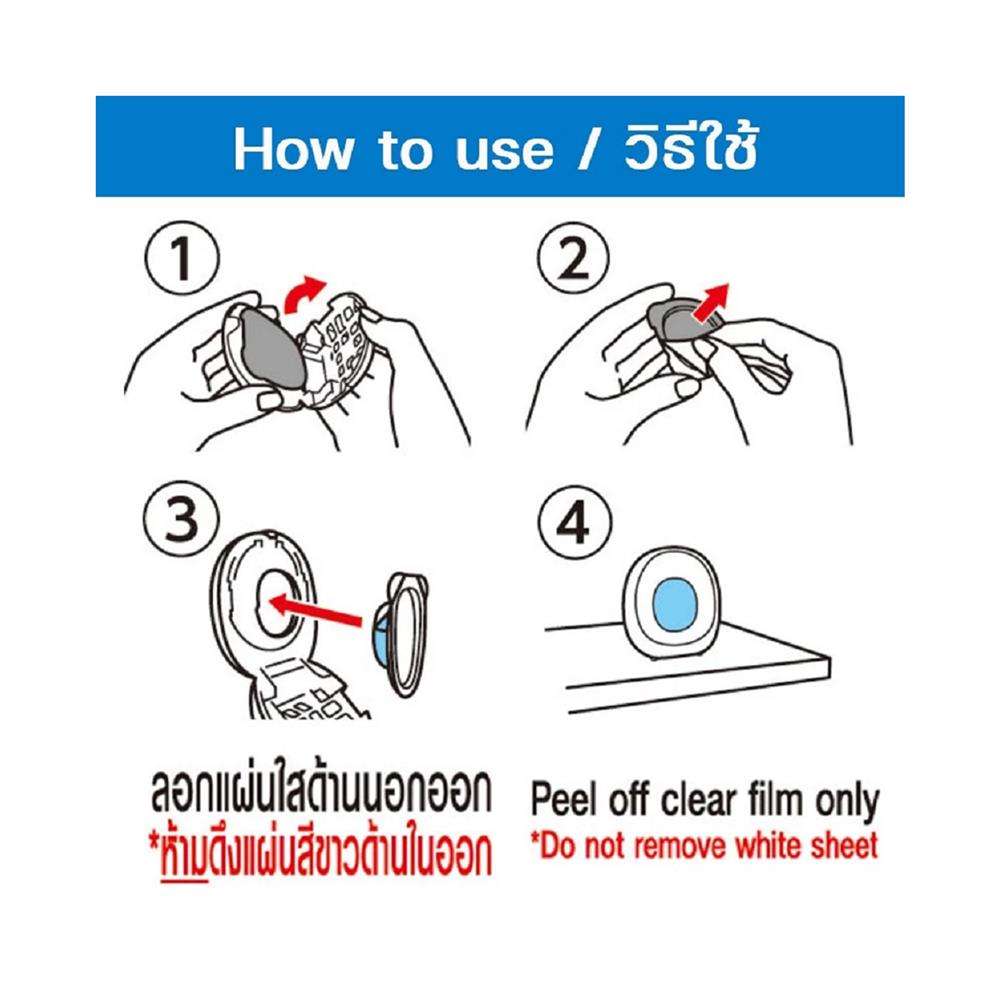 How to use / วิธีใช้

1

2

3

4

ลอกแผ่นใสด้านนอกออก
*ห้ามดึงแผ่นสีขาวด้านในออก

Peel off clear film only
*Do not remove white sheet