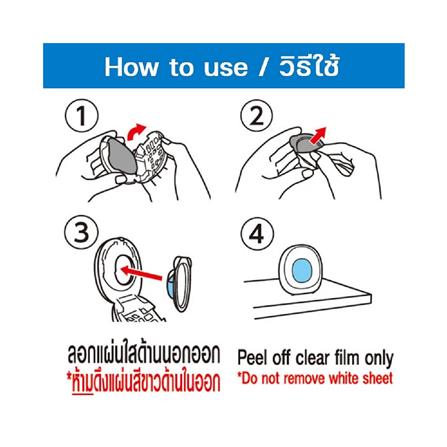 How to use / วิธีใช้

1

2

3

4

ลอกแผ่นใสด้านนอกออก
*ห้ามดึงแผ่นสีขาวด้านในออก

Peel off clear film only
*Do not remove white sheet