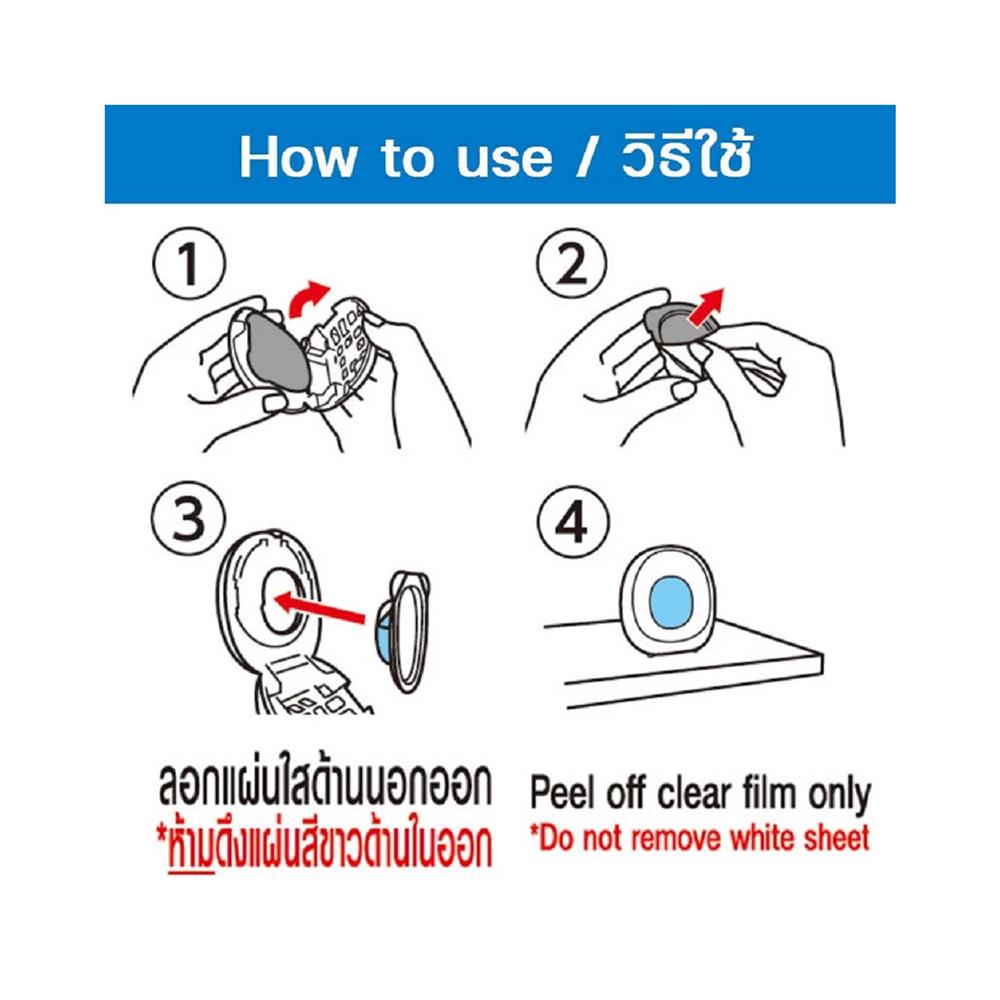 How to use / วิธีใช้

1

2

3

4

ลอกแผ่นใสด้านนอกออก
*ห้ามดึงแผ่นสีขาวด้านในออก

Peel off clear film only
*Do not remove white sheet