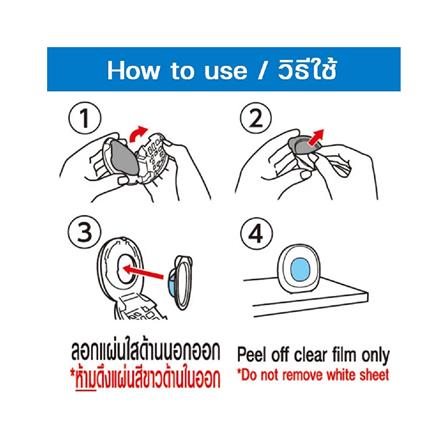 How to use / วิธีใช้

1

2

3

4

ลอกแผ่นใสด้านนอกออก
*ห้ามดึงแผ่นสีขาวด้านในออก

Peel off clear film only
*Do not remove white sheet