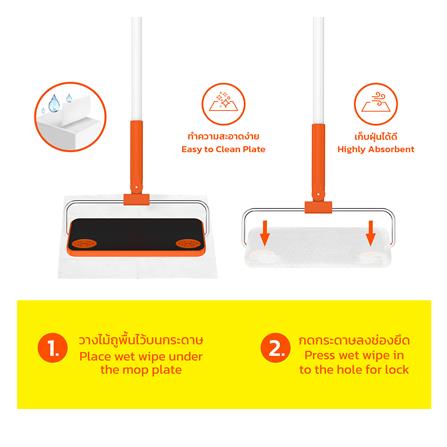 ทำความสะอาดง่าย
Easy to Clean Plate

เก็บฝุ่นได้ดี
Highly Absorbent

1. วางไม้ถูพื้นไว้บนกระดาษ
Place wet wipe under the mop plate

2. กดกระดาษลงช่องยึด
Press wet wipe in to the hole for lock