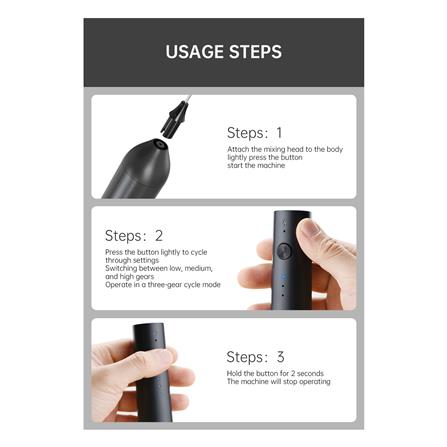 USAGE STEPS

Steps: 1
Attach the mixing head to the body
lightly press the button
start the machine

Steps: 2
Press the button lightly to cycle through settings
Switching between low, medium, and high gears
Operate in a three-gear cycle mode

Steps: 3
Hold the button for 2 seconds
The machine will stop operating