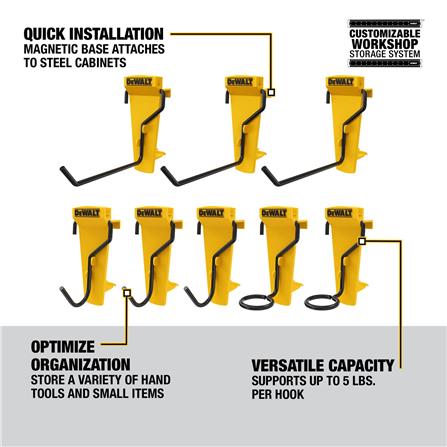 QUICK INSTALLATION
MAGNETIC BASE ATTACHES TO STEEL CABINETS

CUSTOMIZABLE
WORKSHOP
STORAGE SYSTEM

DEWALT
DEWALT
DEWALT
DEWALT
DEWALT
DEWALT
DEWALT
DEWALT

OPTIMIZE ORGANIZATION
STORE A VARIETY OF HAND TOOLS AND SMALL ITEMS

VERSATILE CAPACITY
SUPPORTS UP TO 5 LBS. PER HOOK