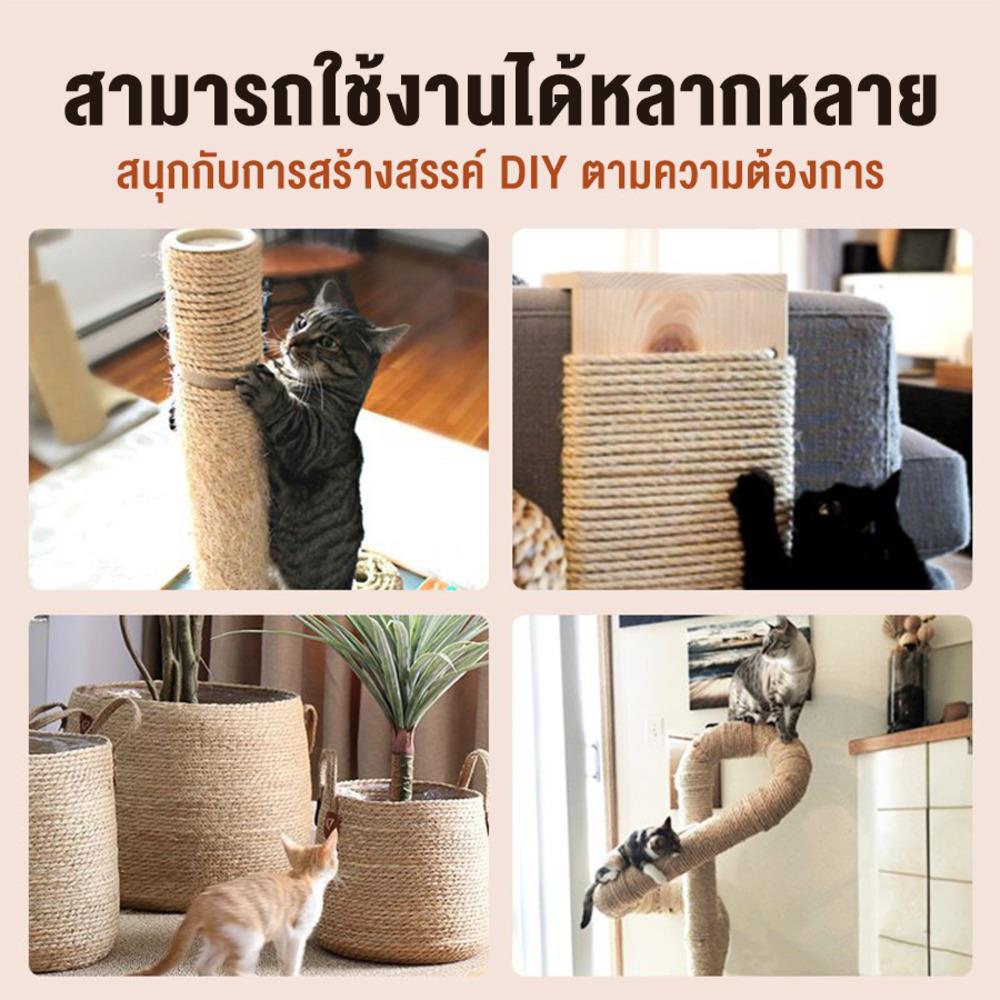 สามารถใช้งานได้หลากหลาย
สนุกกับการสร้างสรรค์ DIY ตามความต้องการ