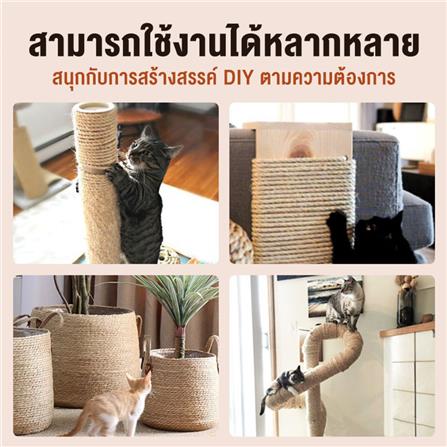 สามารถใช้งานได้หลากหลาย
สนุกกับการสร้างสรรค์ DIY ตามความต้องการ