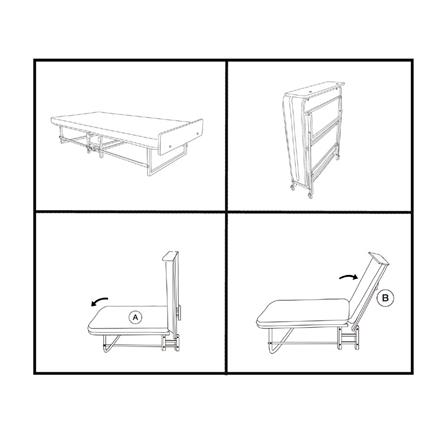 A

B