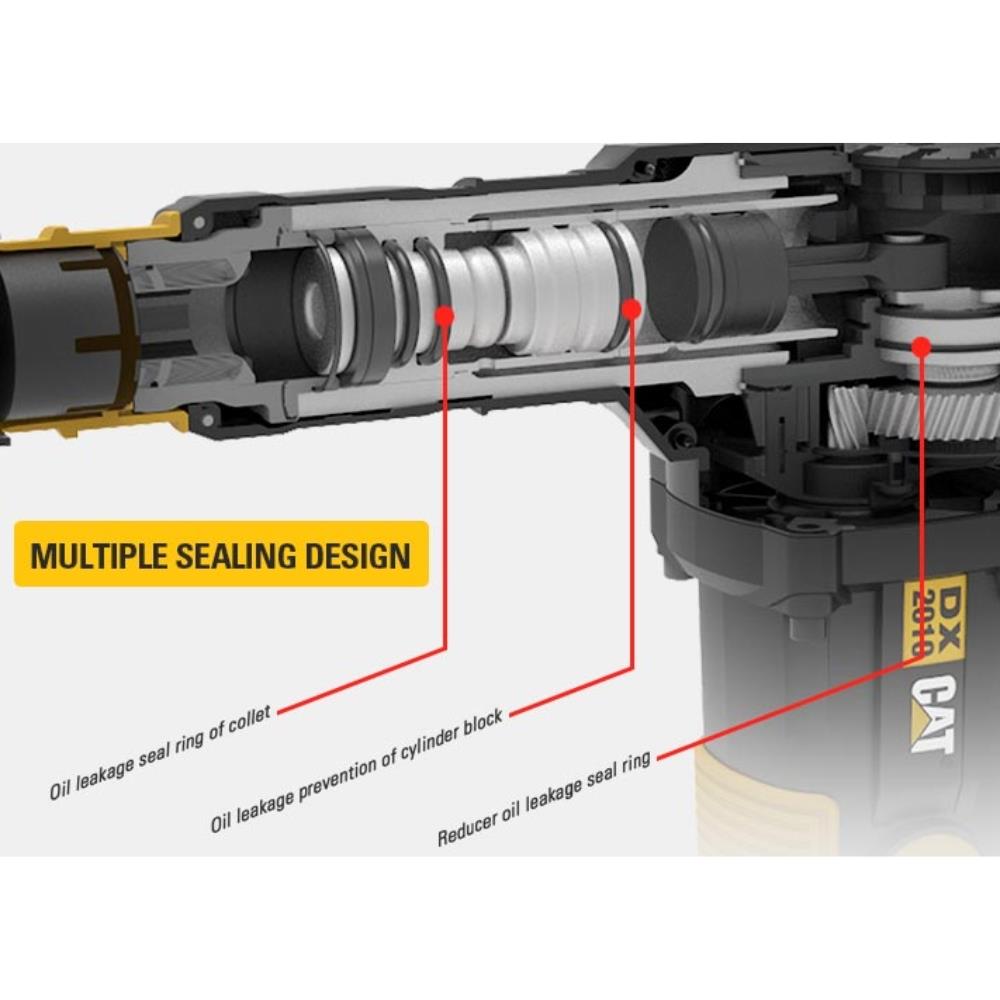 MULTIPLE SEALING DESIGN

Oil leakage seal ring of collet

Oil leakage prevention of cylinder block

Reducer oil leakage seal ring

DX 2010

CAT