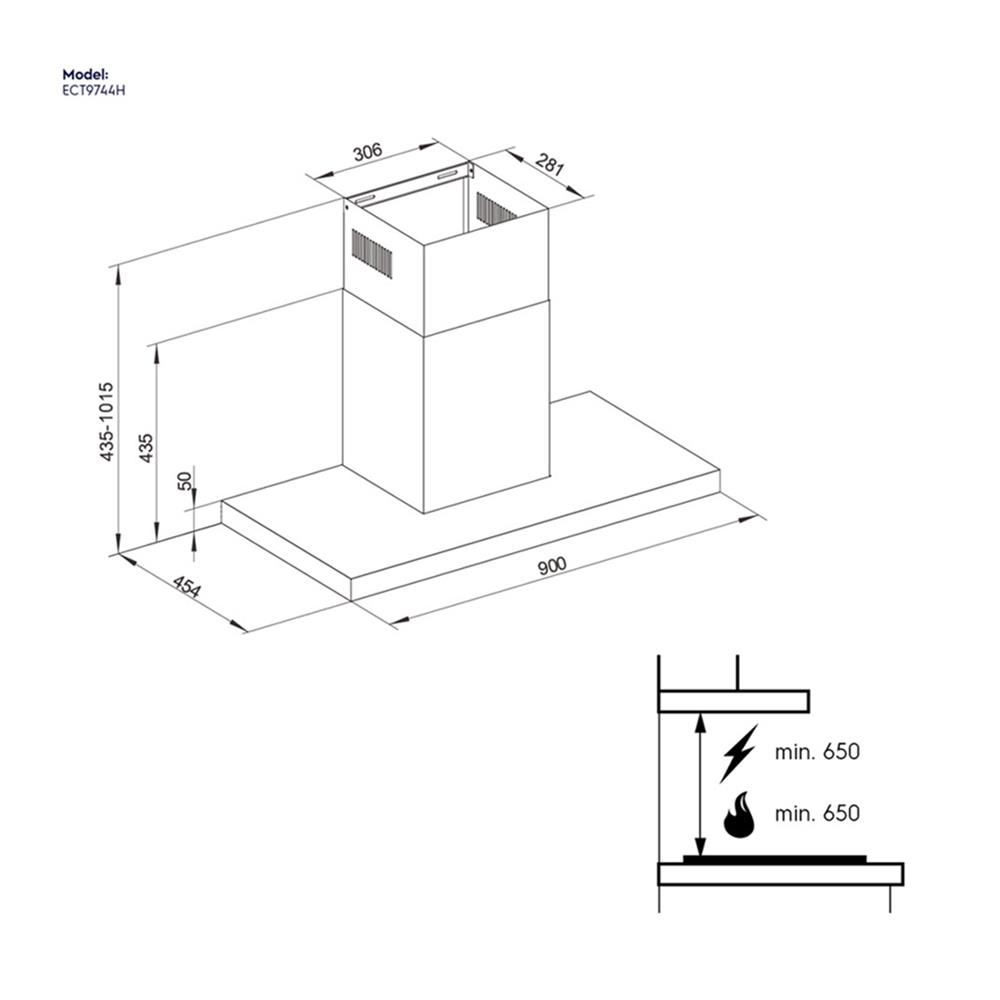 Model:
ECT9744H

306
281
435-1015
435
50
454
900

min. 650
min. 650