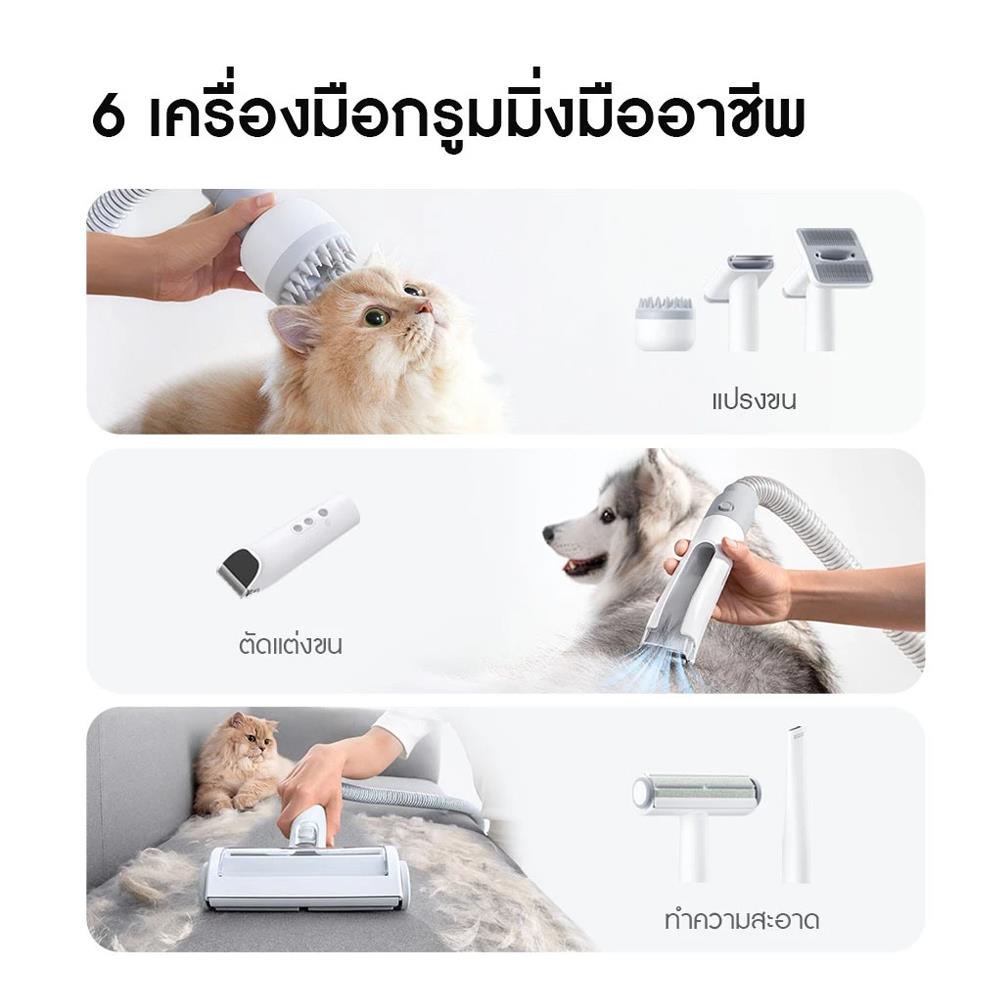 6 เครื่องมือกรูมมิ่งมืออาชีพ

แปรงขน

ตัดแต่งขน

ทำความสะอาด