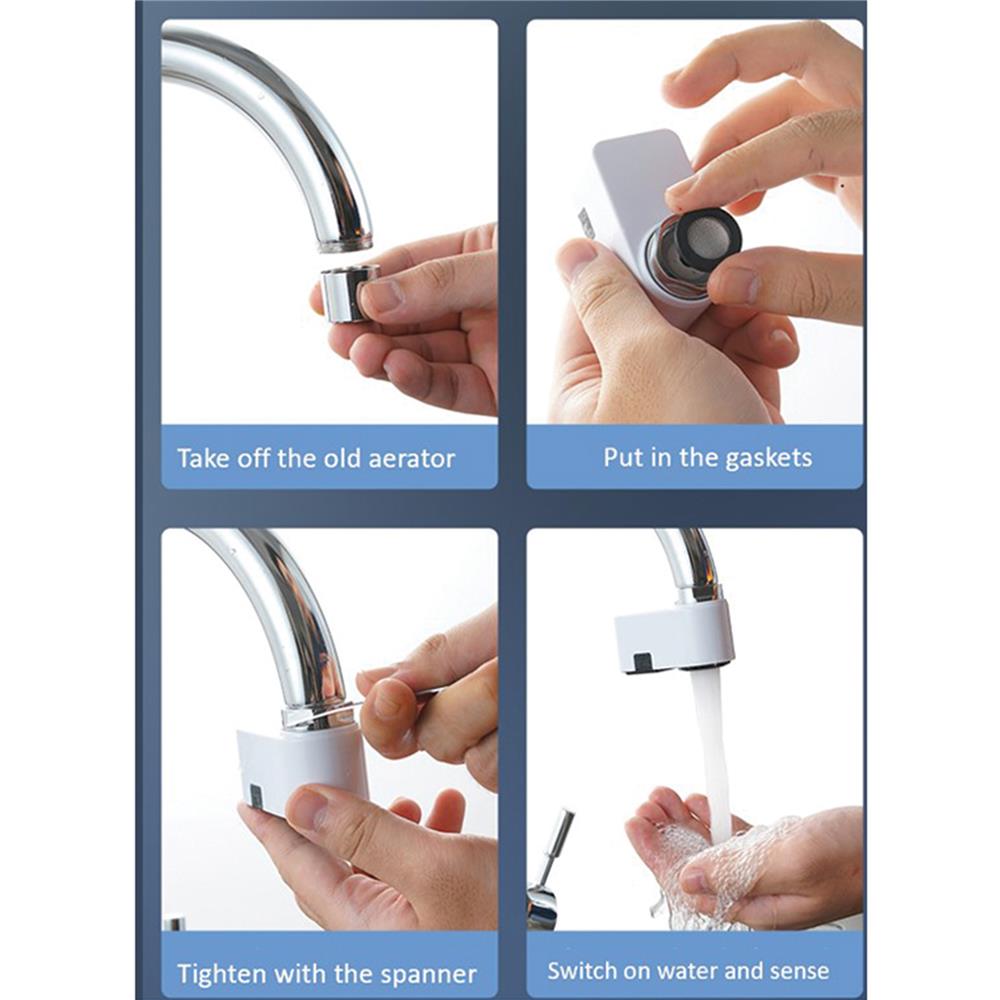 Take off the old aerator

Put in the gaskets

Tighten with the spanner

Switch on water and sense