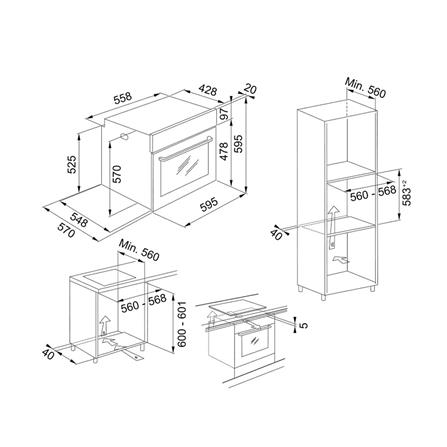 558
428
20
97
478
595
525
570
548
570
595
Min. 560
560 - 568
$583^{+2}$
40
Min. 560
560 - 568
600 - 601
40
5