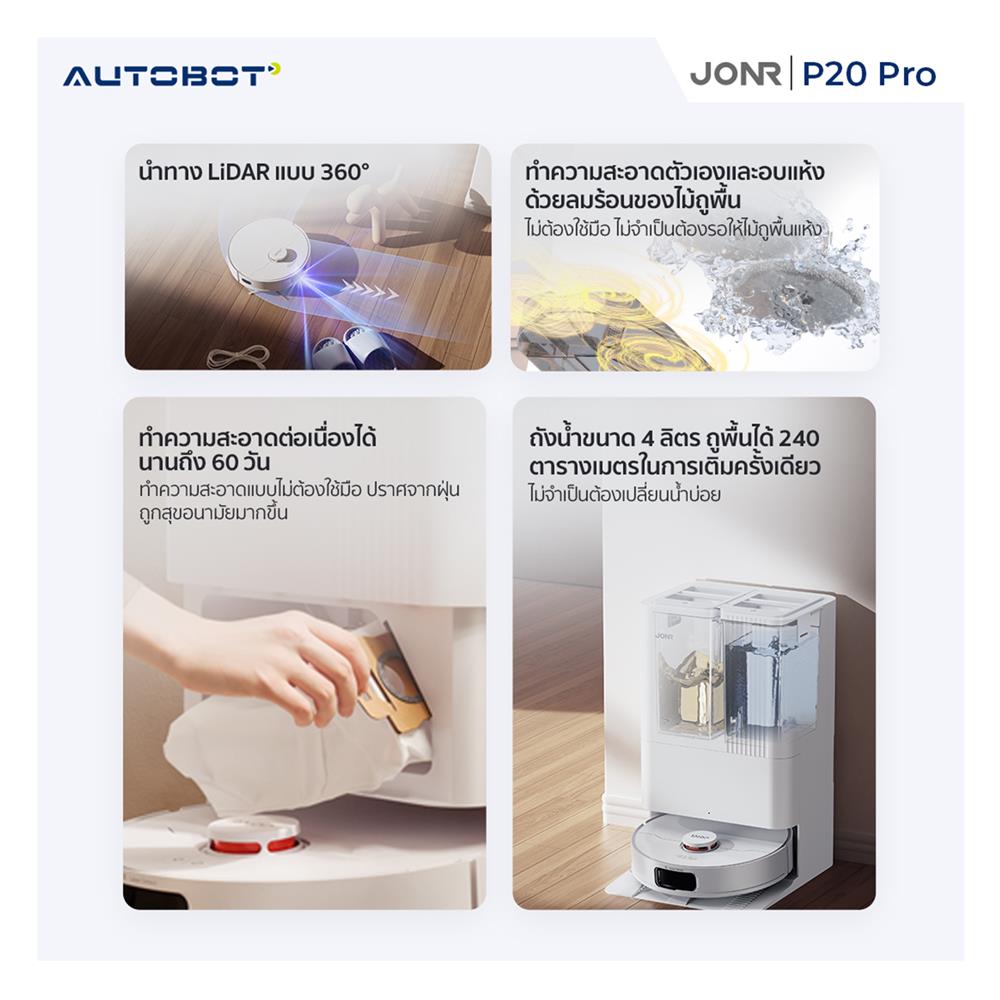 AUTOBOT

JONR | P20 Pro

นำทาง LiDAR แบบ 360°

ทำความสะอาดตัวเองและอบแห้งด้วยลมร้อนของไม้ถูพื้น
ไม่ต้องใช้มือ ไม่จำเป็นต้องรอให้ไม้ถูพื้นแห้ง

ทำความสะอาดต่อเนื่องได้นานถึง 60 วัน
ทำความสะอาดแบบไม่ต้องใช้มือ ปราศจากฝุ่น ถูกสุขอนามัยมากขึ้น

ถังน้ำขนาด 4 ลิตร ถูพื้นได้ 240 ตารางเมตรในการเติมครั้งเดียว
ไม่จำเป็นต้องเปลี่ยนน้ำบ่อย

JONR