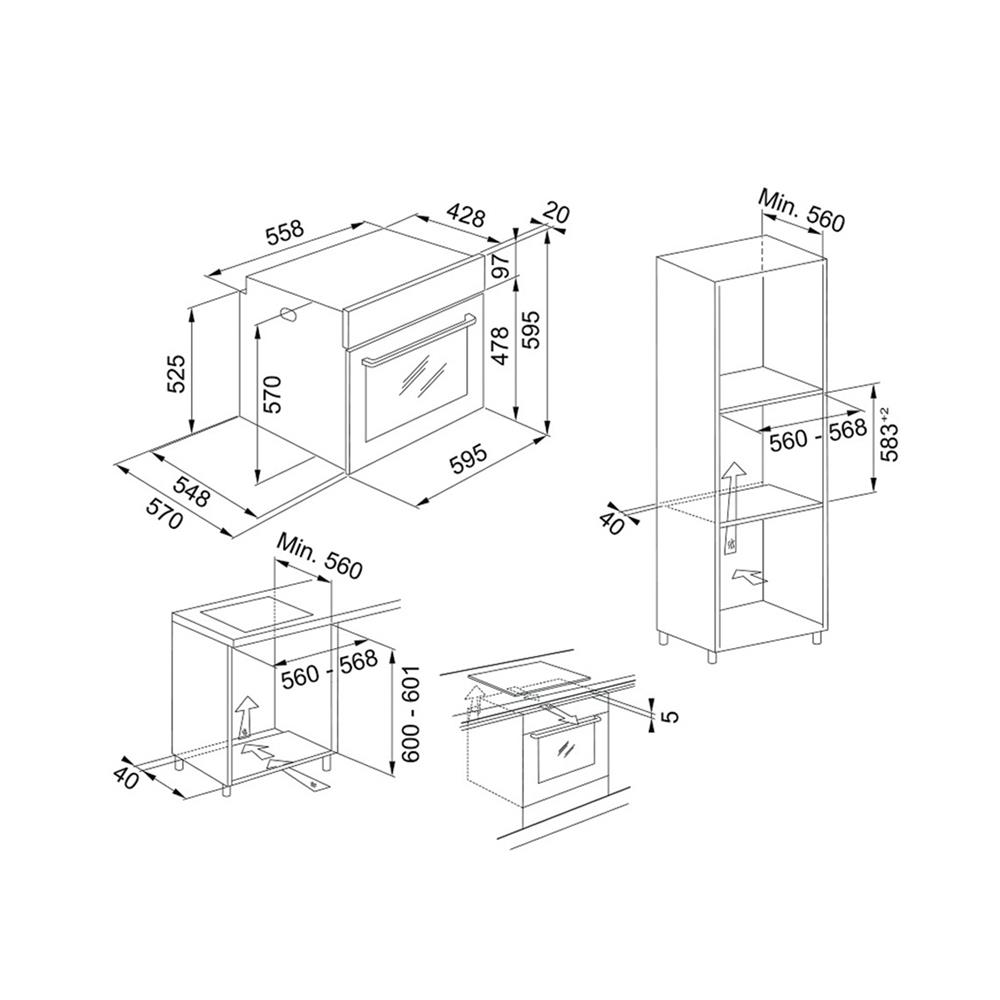 558
428
20
97
525
570
478
595
595
548
570
Min. 560
560 - 568
$583^{+2}$
40
Min. 560
560 - 568
600 - 601
40
5