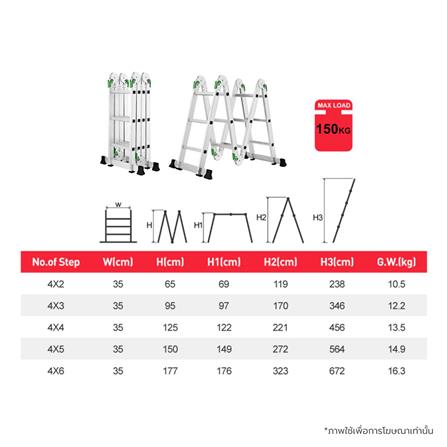 MAX LOAD
150KG

W
H
H1
H2
H3

| No.of Step | W(cm) | H(cm) | H1(cm) | H2(cm) | H3(cm) | G.W.(kg) |
|---|---|---|---|---|---|---|
| 4X2 | 35 | 65 | 69 | 119 | 238 | 10.5 |
| 4X3 | 35 | 95 | 97 | 170 | 346 | 12.2 |
| 4X4 | 35 | 125 | 122 | 221 | 456 | 13.5 |
| 4X5 | 35 | 150 | 149 | 272 | 564 | 14.9 |
| 4X6 | 35 | 177 | 176 | 323 | 672 | 16.3 |

*ภาพใช้เพื่อการโฆษณาเท่านั้น