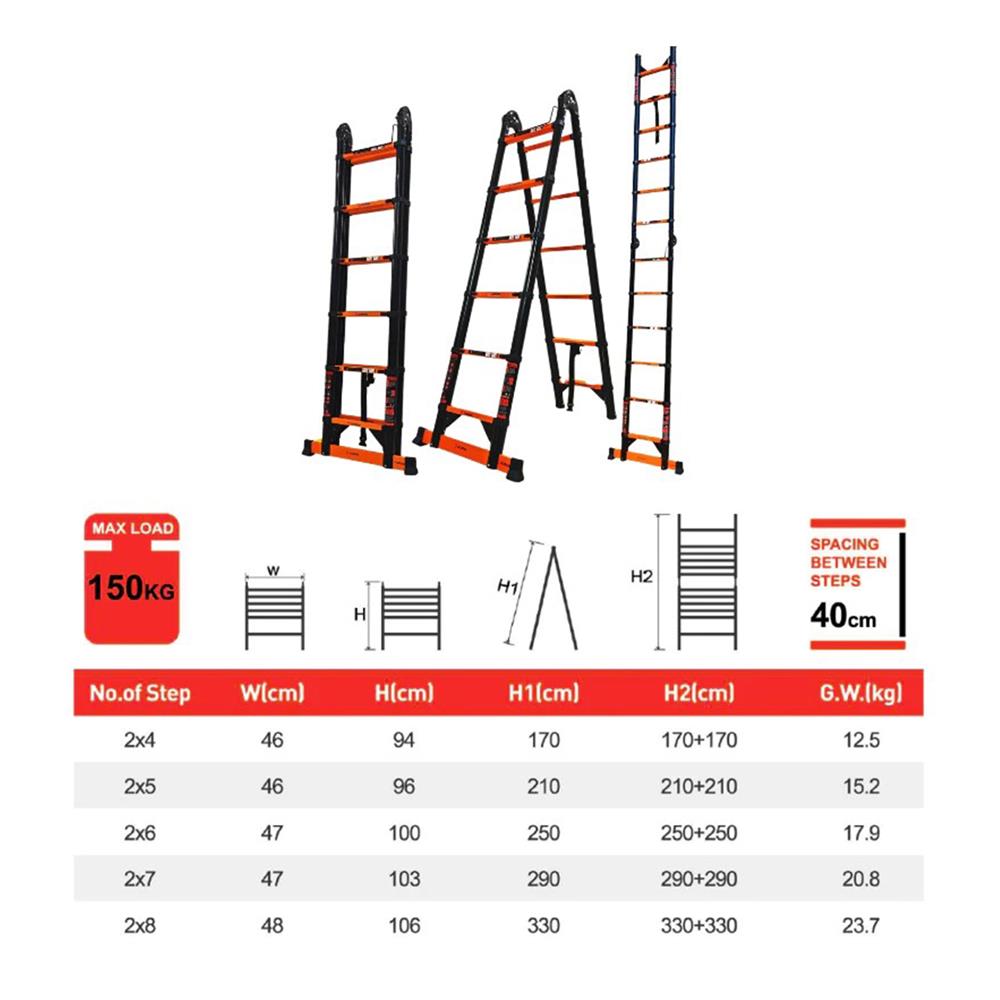 MAX LOAD
150KG

W

H

H1

H2

SPACING BETWEEN STEPS
40cm

| No.of Step | W(cm) | H(cm) | H1(cm) | H2(cm) | G.W.(kg) |
|---|---|---|---|---|---|
| 2x4 | 46 | 94 | 170 | 170+170 | 12.5 |
| 2x5 | 46 | 96 | 210 | 210+210 | 15.2 |
| 2x6 | 47 | 100 | 250 | 250+250 | 17.9 |
| 2x7 | 47 | 103 | 290 | 290+290 | 20.8 |
| 2x8 | 48 | 106 | 330 | 330+330 | 23.7 |