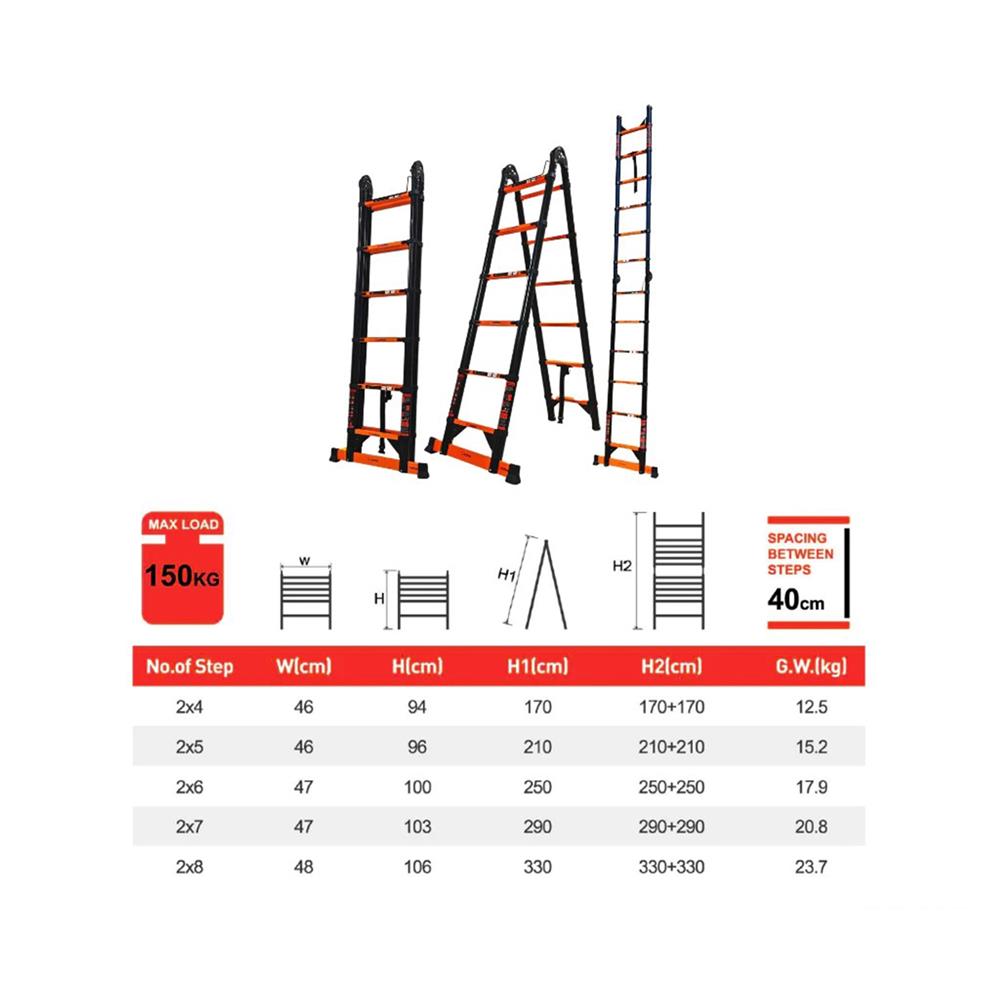 MAX LOAD
150KG

W

H

H1

H2

SPACING BETWEEN STEPS
40cm

| No.of Step | W(cm) | H(cm) | H1(cm) | H2(cm) | G.W.(kg) |
|---|---|---|---|---|---|
| 2x4 | 46 | 94 | 170 | 170+170 | 12.5 |
| 2x5 | 46 | 96 | 210 | 210+210 | 15.2 |
| 2x6 | 47 | 100 | 250 | 250+250 | 17.9 |
| 2x7 | 47 | 103 | 290 | 290+290 | 20.8 |
| 2x8 | 48 | 106 | 330 | 330+330 | 23.7 |