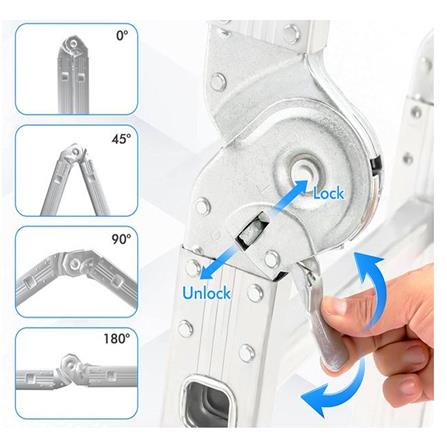 0°

45°

90°

180°

Lock

Unlock