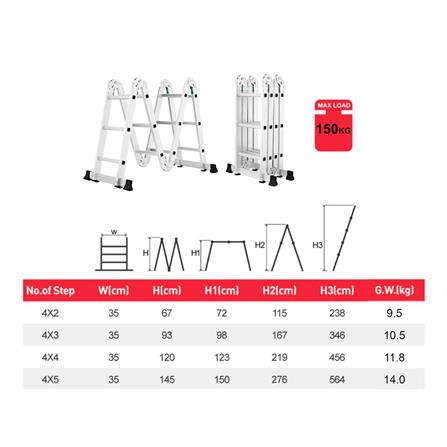 MAX LOAD
150KG

W
H
H1
H2
H3

| No.of Step | W(cm) | H(cm) | H1(cm) | H2(cm) | H3(cm) | G.W.(kg) |
|---|---|---|---|---|---|---|
| 4X2 | 35 | 67 | 72 | 115 | 238 | 9.5 |
| 4X3 | 35 | 93 | 98 | 167 | 346 | 10.5 |
| 4X4 | 35 | 120 | 123 | 219 | 456 | 11.8 |
| 4X5 | 35 | 145 | 150 | 276 | 564 | 14.0 |