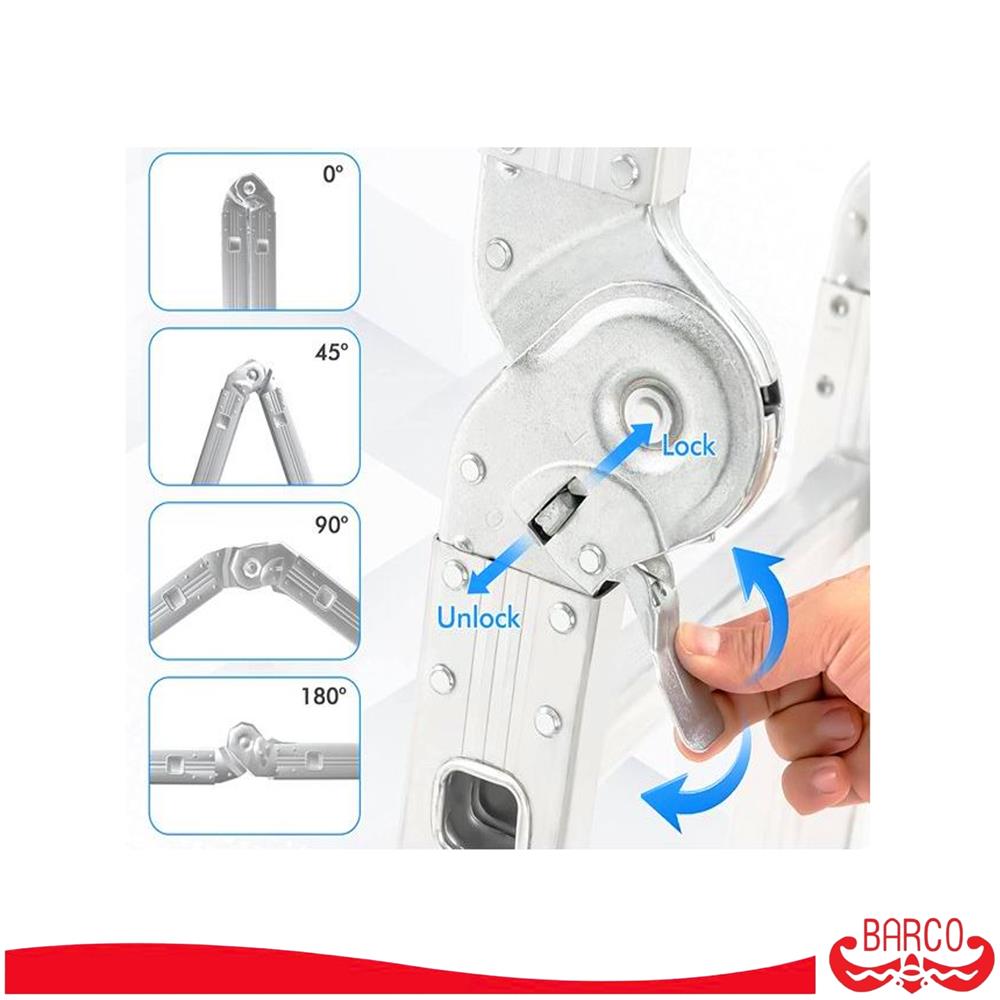 0°

45°

90°

180°

Lock

Unlock

BARCO