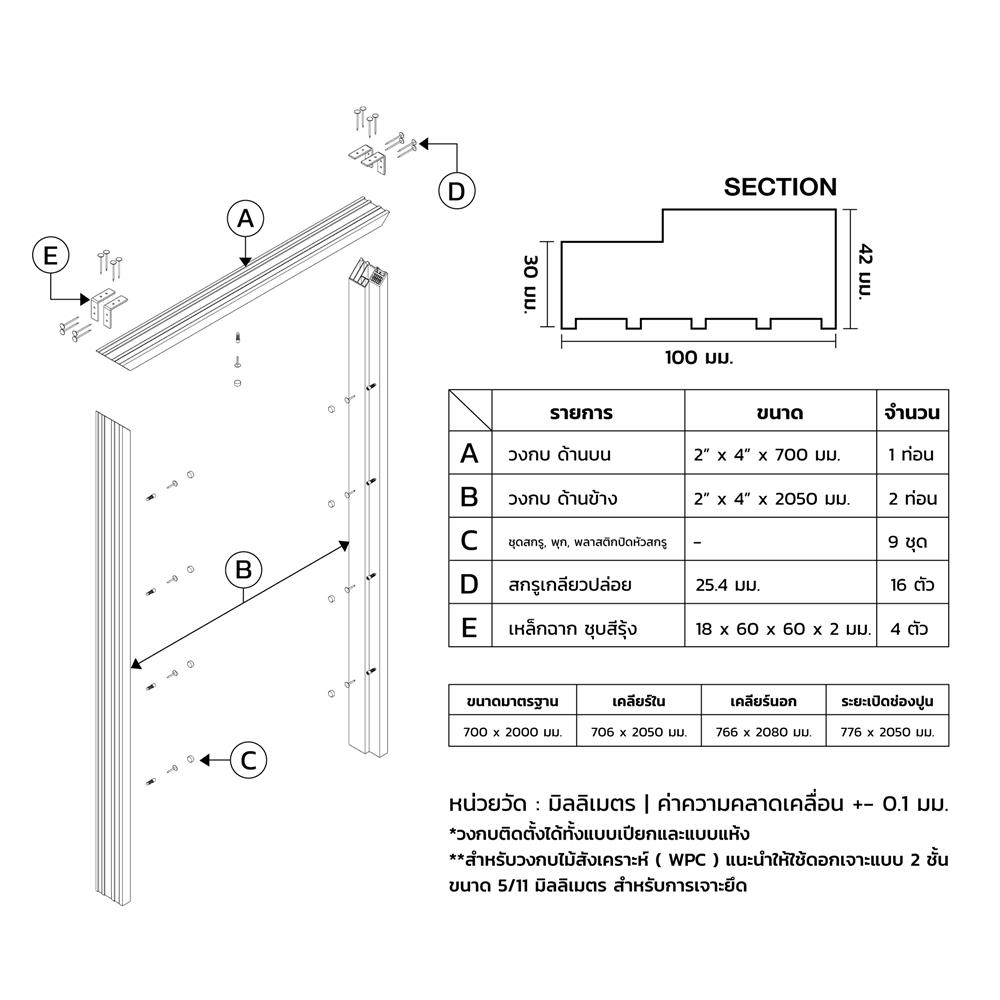 D

A

E

B

C

SECTION

30 มม.

42 มม.

100 มม.

| | รายการ | ขนาด | จำนวน |
|---|---|---|---|
| A | วงกบ ด้านบน | 2" x 4" x 700 มม. | 1 ท่อน |
| B | วงกบ ด้านข้าง | 2" x 4" x 2050 มม. | 2 ท่อน |
| C | ชุดสกรู, พุก, พลาสติกปิดหัวสกรู | – | 9 ชุด |
| D | สกรูเกลียวปล่อย | 25.4 มม. | 16 ตัว |
| E | เหล็กฉาก ชุบสีรุ้ง | 18 x 60 x 60 x 2 มม. | 4 ตัว |

| ขนาดมาตรฐาน | เคลียร์ใน | เคลียร์นอก | ระยะเปิดช่องปูน |
|---|---|---|---|
| 700 x 2000 มม. | 706 x 2050 มม. | 766 x 2080 มม. | 776 x 2050 มม. |

หน่วยวัด : มิลลิเมตร | ค่าความคลาดเคลื่อน +– 0.1 มม.
*วงกบติดตั้งได้ทั้งแบบเปียกและแบบแห้ง
**สำหรับวงกบไม้สังเคราะห์ ( WPC ) แนะนำให้ใช้ดอกเจาะแบบ 2 ชั้น ขนาด 5/11 มิลลิเมตร สำหรับการเจาะยึด