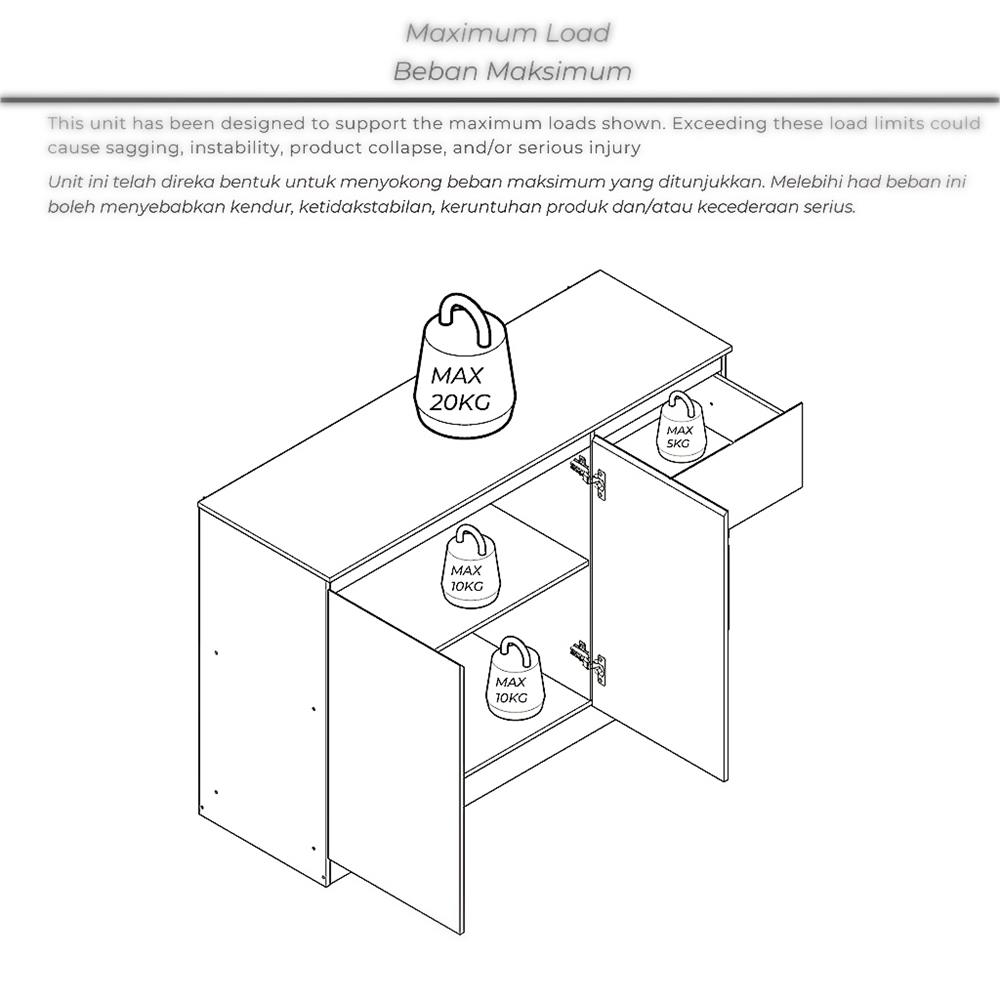 Maximum Load
Beban Maksimum

This unit has been designed to support the maximum loads shown. Exceeding these load limits could cause sagging, instability, product collapse, and/or serious injury

Unit ini telah direka bentuk untuk menyokong beban maksimum yang ditunjukkan. Melebihi had beban ini boleh menyebabkan kendur, ketidakstabilan, keruntuhan produk dan/atau kecederaan serius.

MAX 20KG

MAX 5KG

MAX 10KG

MAX 10KG