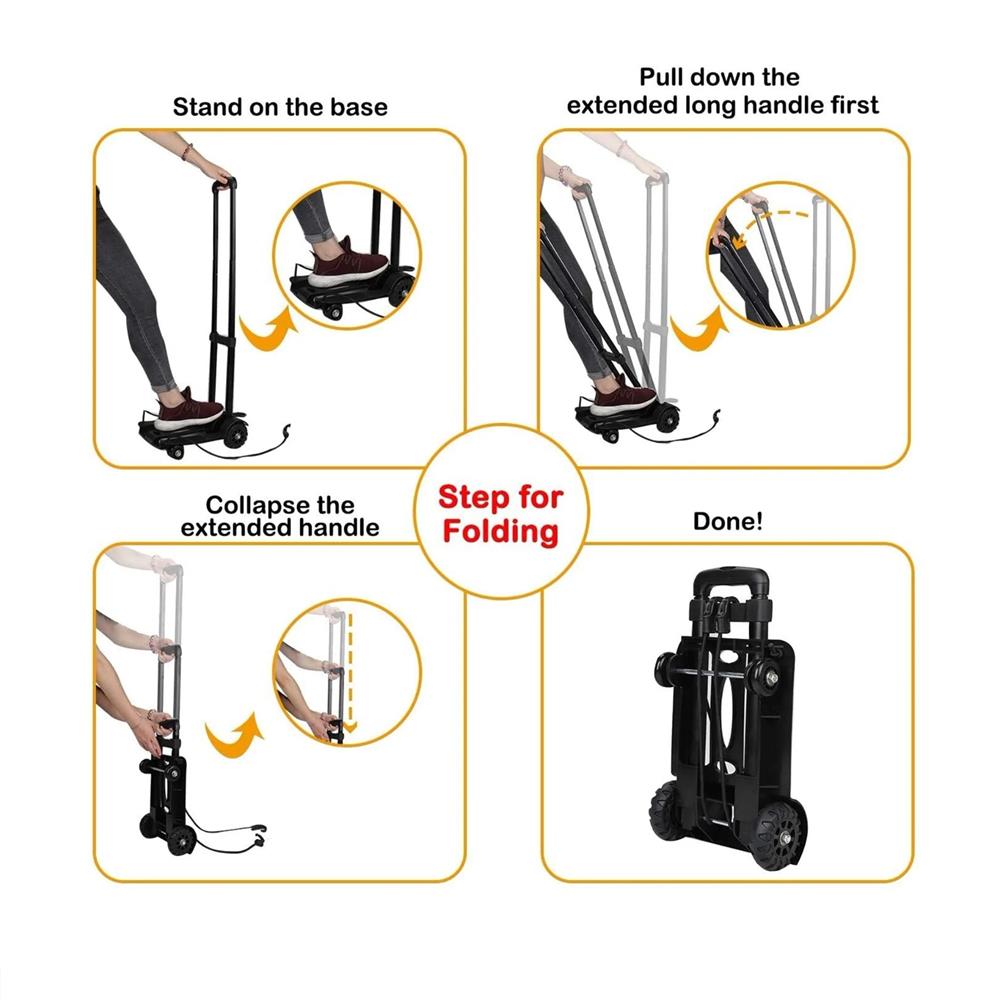 Stand on the base

Pull down the extended long handle first

Step for Folding

Collapse the extended handle

Done!