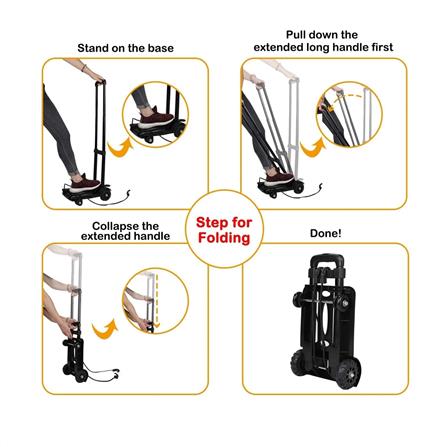 Stand on the base

Pull down the extended long handle first

Step for Folding

Collapse the extended handle

Done!