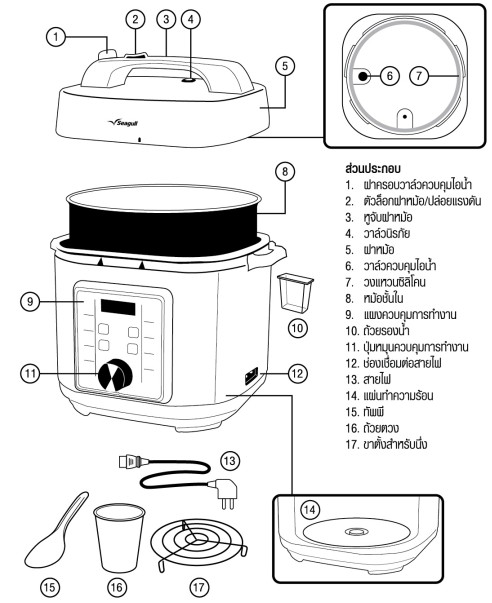 1
2
3
4
5
Seagull
6
7
8
9
10
11
12
13
14
15
16
17

ส่วนประกอบ
1. ฝาครอบวาล์วควบคุมไอน้ำ
2. ตัวล็อกฝาหม้อ/ปล่อยแรงดัน
3. หูจับฝาหม้อ
4. วาล์วนิรภัย
5. ฝาหม้อ
6. วาล์วควบคุมไอน้ำ
7. วงแหวนซิลิโคน
8. หม้อชั้นใน
9. แผงควบคุมการทำงาน
10. ถ้วยรองน้ำ
11. ปุ่มหมุนควบคุมการทำงาน
12. ช่องเชื่อมต่อสายไฟ
13. สายไฟ
14. แผ่นทำความร้อน
15. ทัพพี
16. ถ้วยตวง
17. ขาตั้งสำหรับนึ่ง